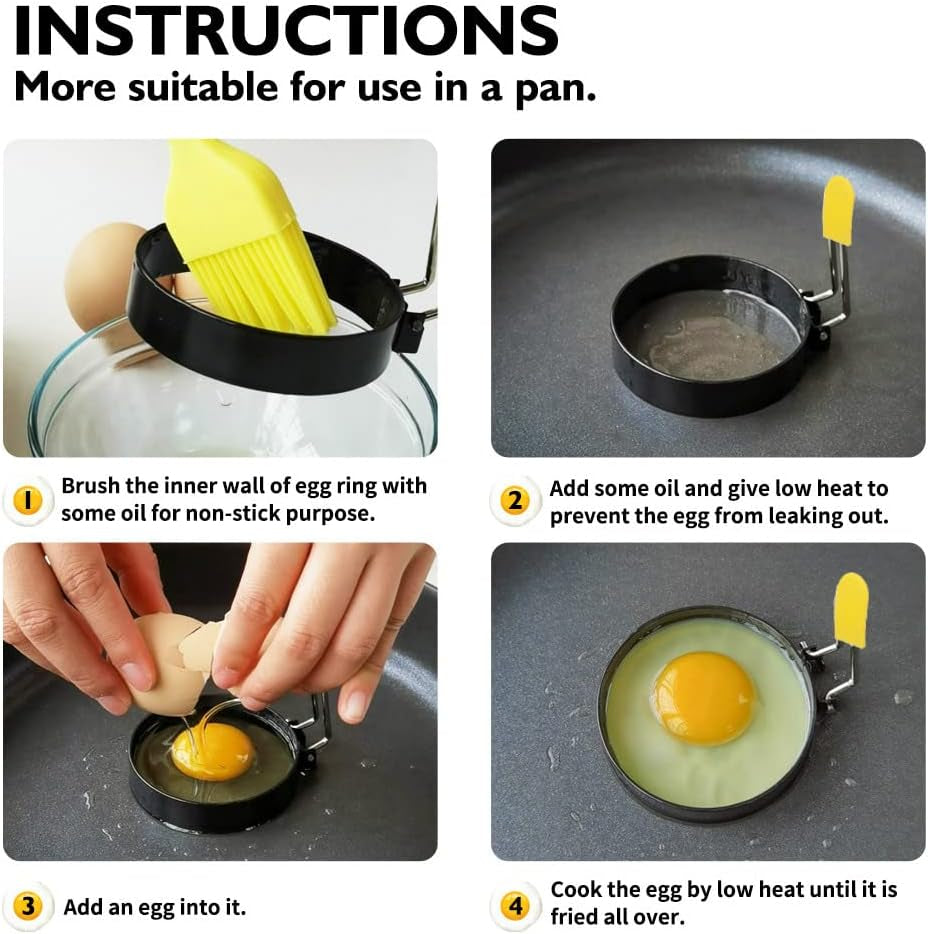 INSTRUCTIONS
More suitable for use in a pan.

1 Brush the inner wall of egg ring with some oil for non-stick purpose.

2 Add some oil and give low heat to prevent the egg from leaking out.

3 Add an egg into it.

4 Cook the egg by low heat until it is fried all over.