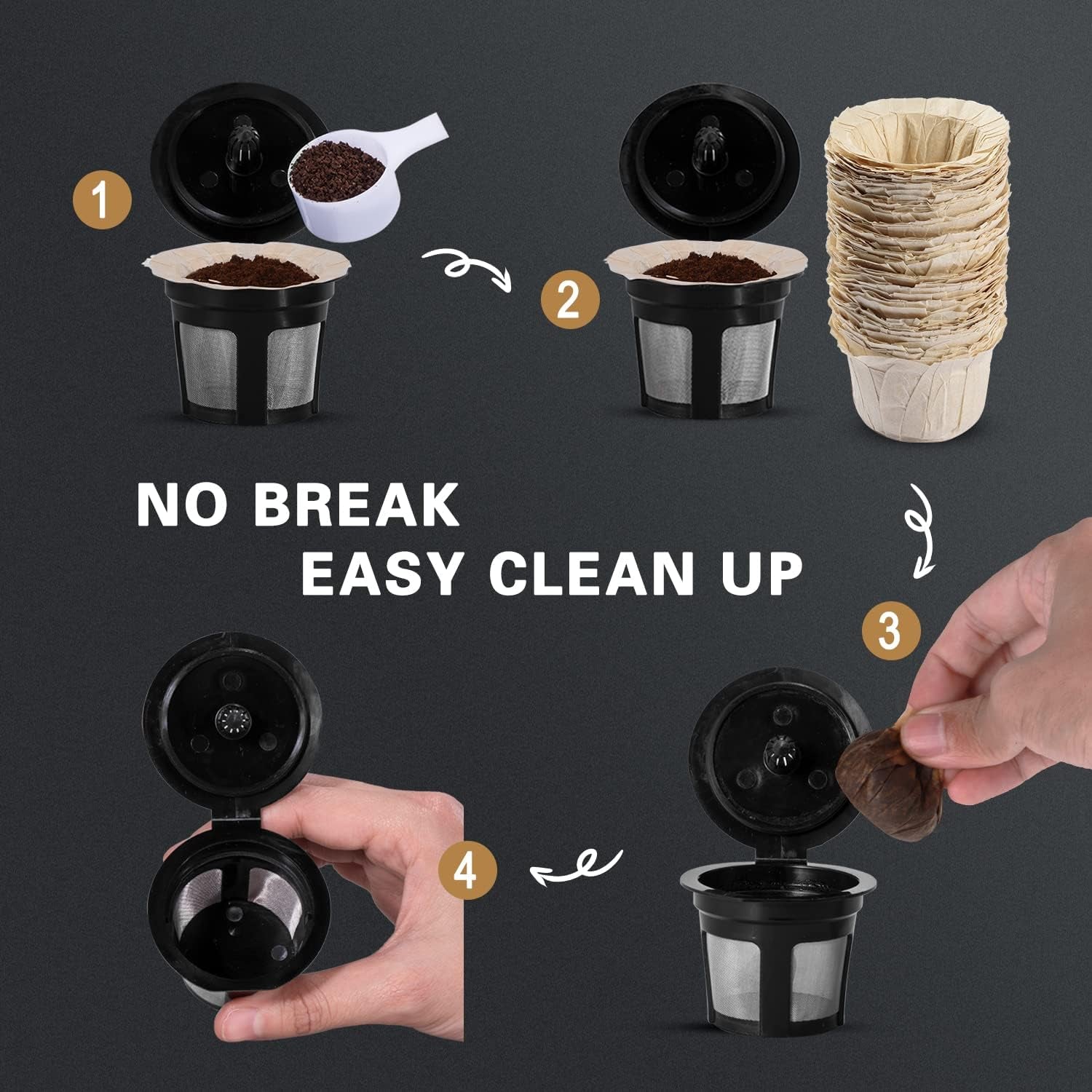 1

2

NO BREAK
EASY CLEAN UP

3

4