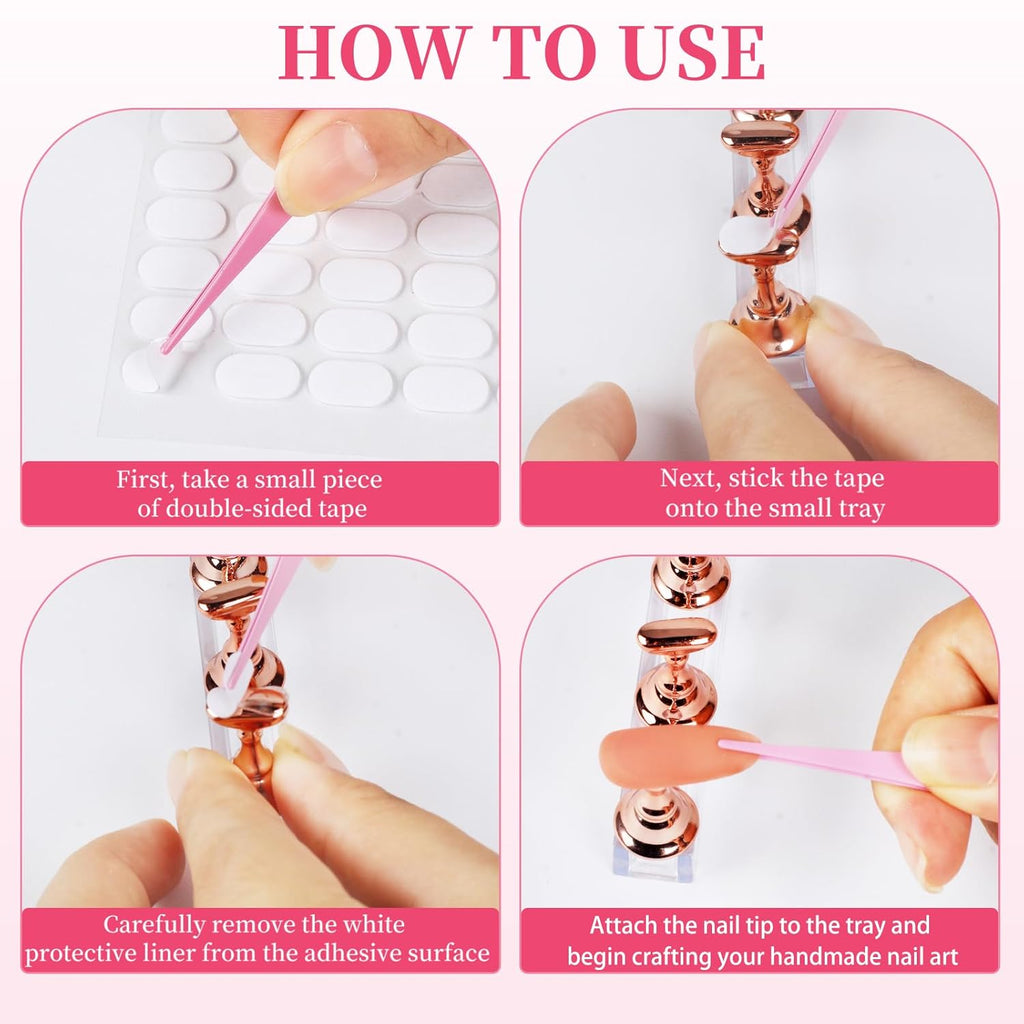 HOW TO USE

First, take a small piece of double-sided tape

Next, stick the tape onto the small tray

Carefully remove the white protective liner from the adhesive surface

Attach the nail tip to the tray and begin crafting your handmade nail art