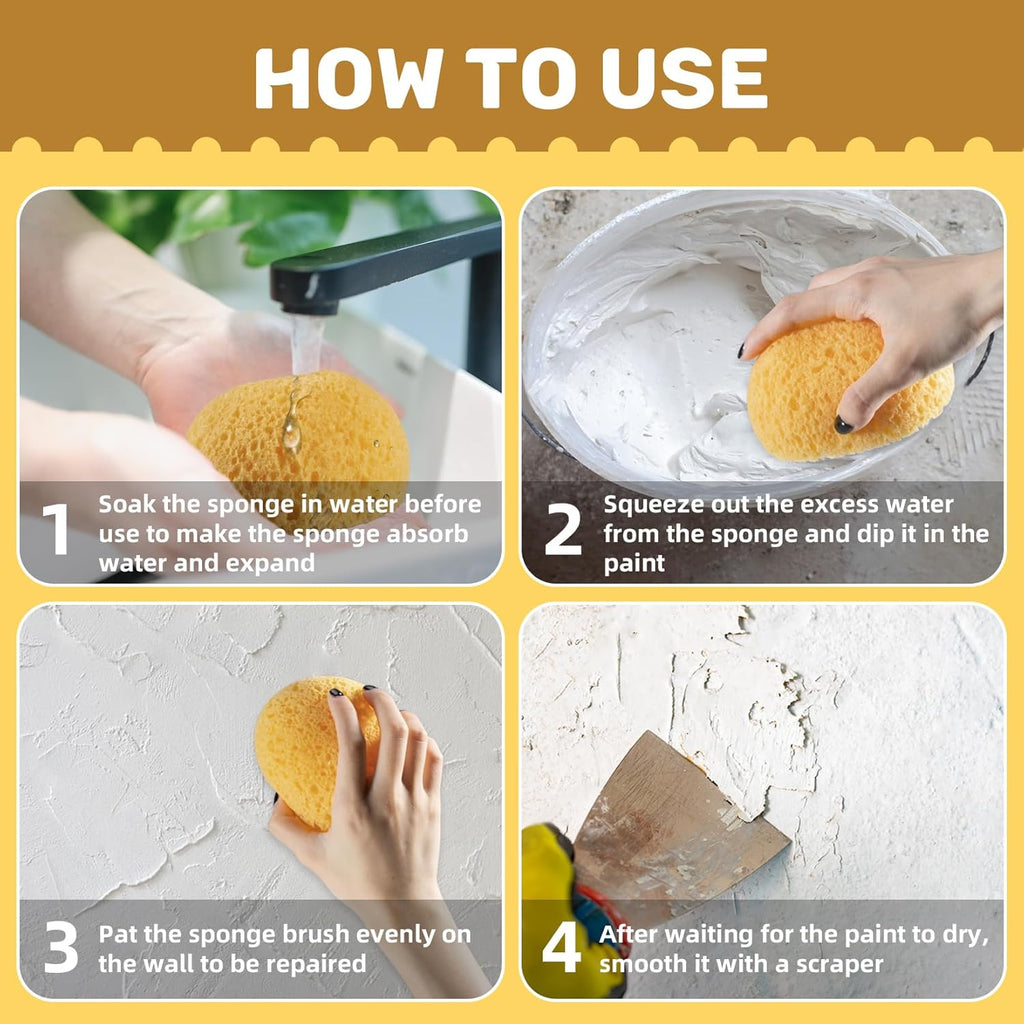 HOW TO USE

1 Soak the sponge in water before use to make the sponge absorb water and expand

2 Squeeze out the excess water from the sponge and dip it in the paint

3 Pat the sponge brush evenly on the wall to be repaired

4 After waiting for the paint to dry, smooth it with a scraper