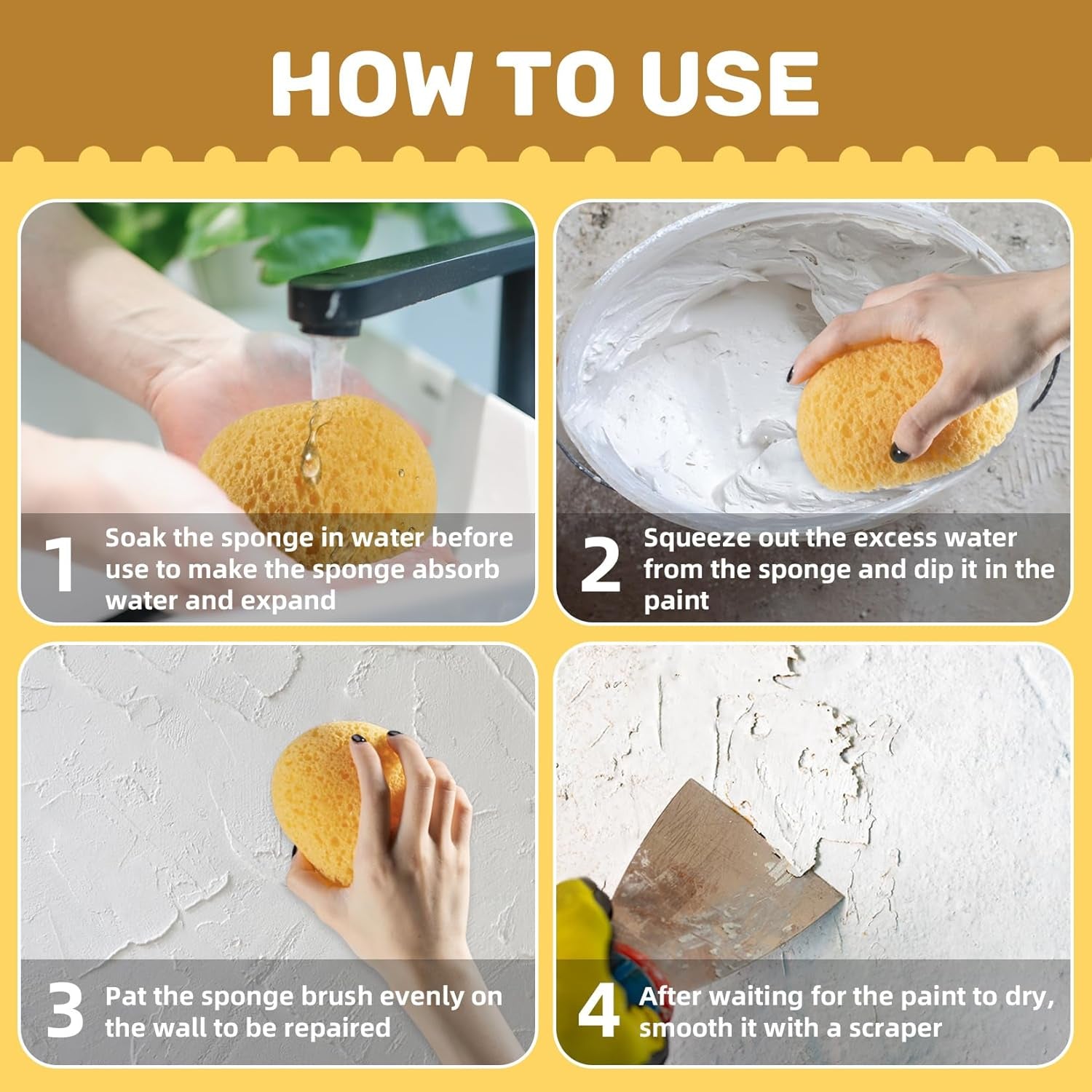 HOW TO USE

1 Soak the sponge in water before use to make the sponge absorb water and expand

2 Squeeze out the excess water from the sponge and dip it in the paint

3 Pat the sponge brush evenly on the wall to be repaired

4 After waiting for the paint to dry, smooth it with a scraper