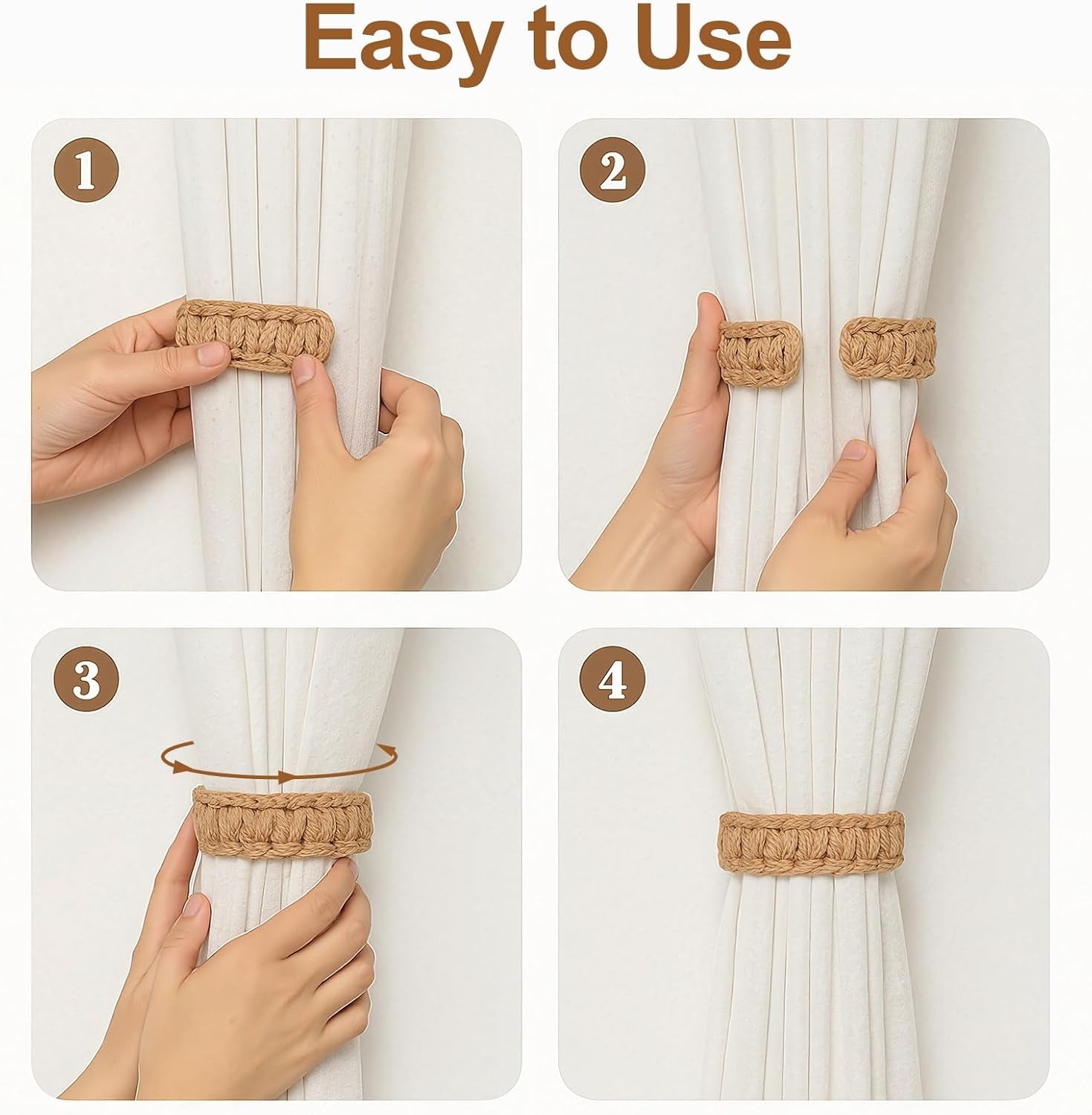 Easy to Use

1

2

3

4