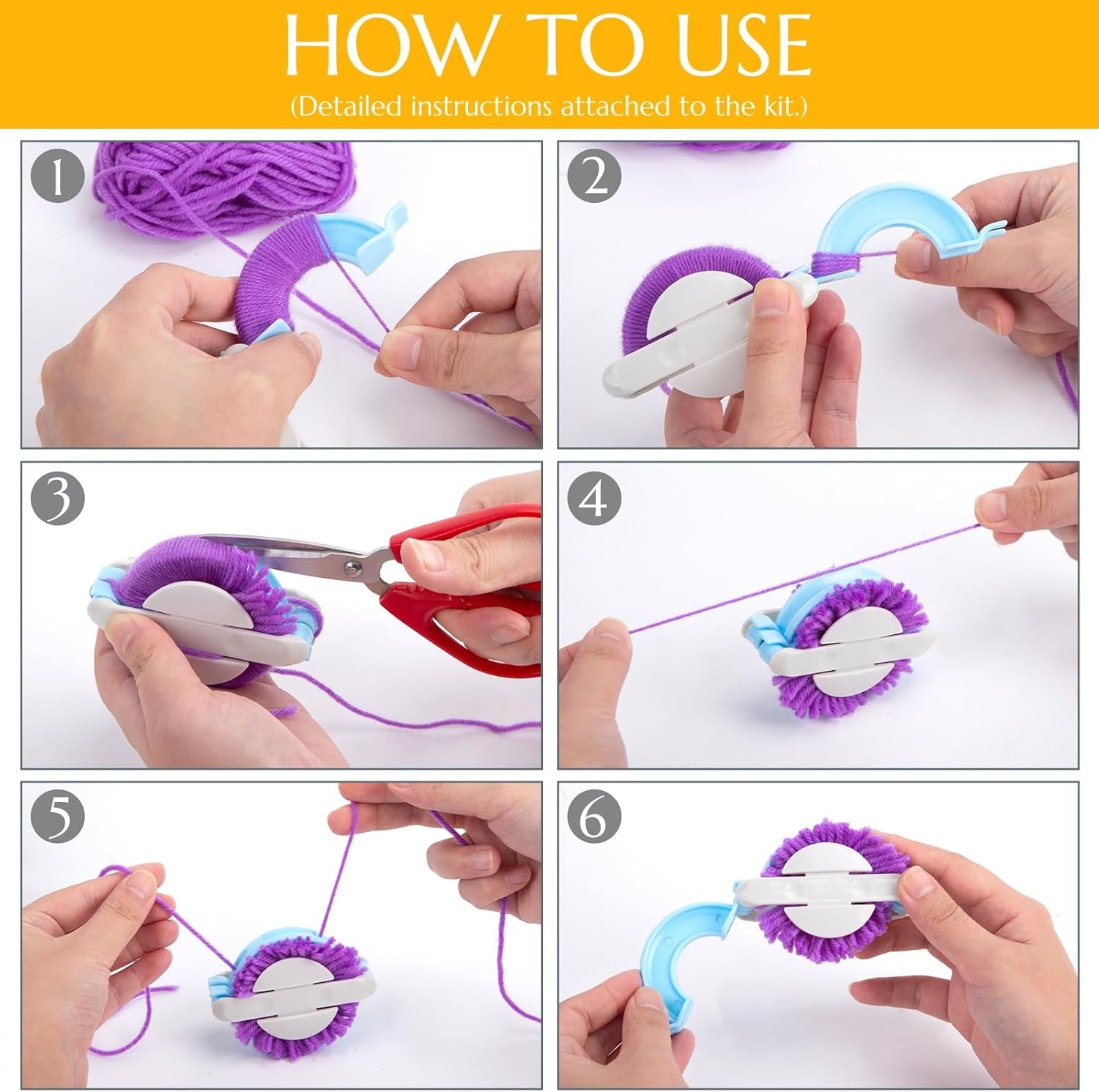 HOW TO USE

(Detailed instructions attached to the kit.)

1

2

3

4

5

6