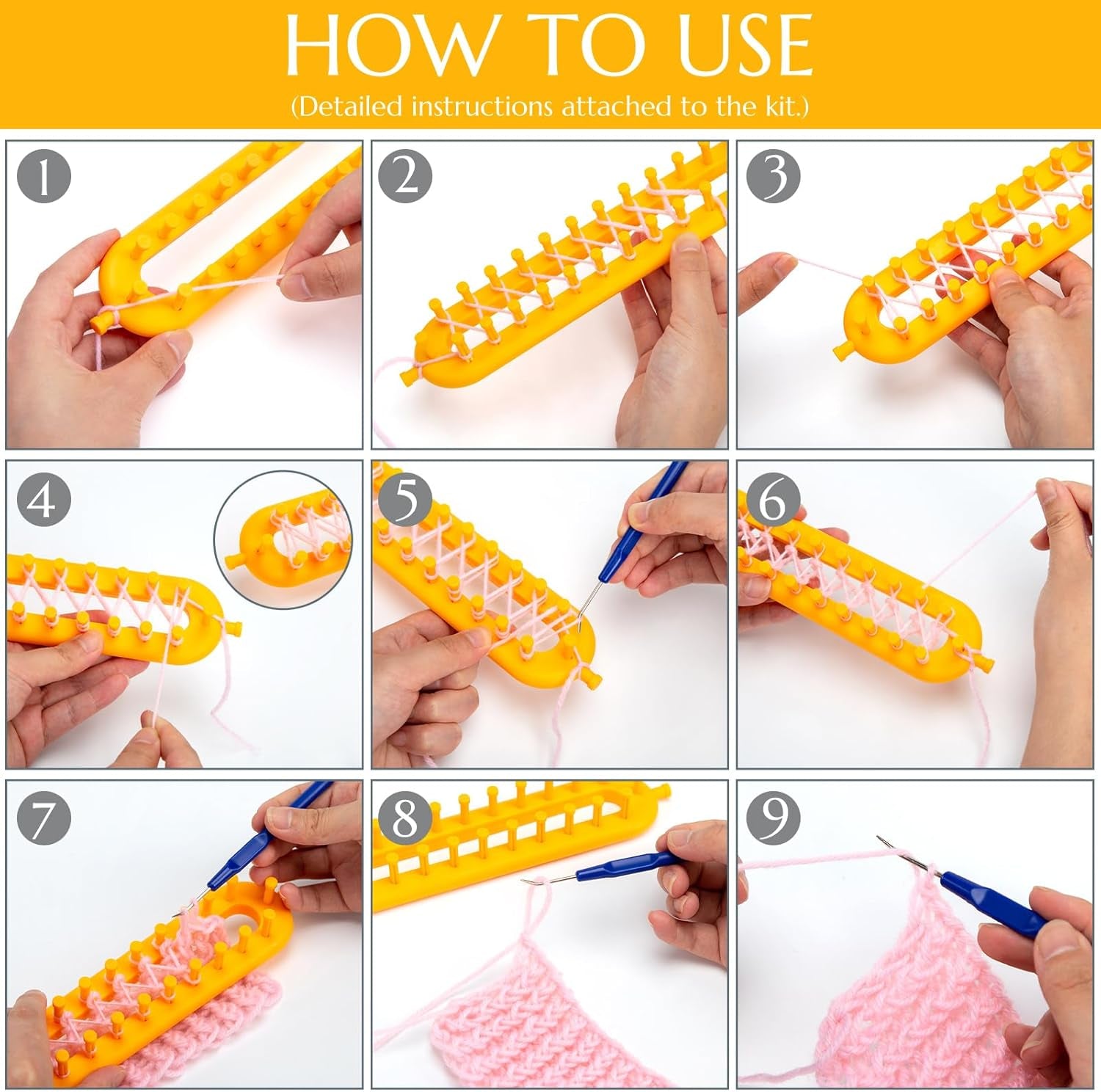 HOW TO USE

(Detailed instructions attached to the kit.)

1

2

3

4

5

6

7

8

9