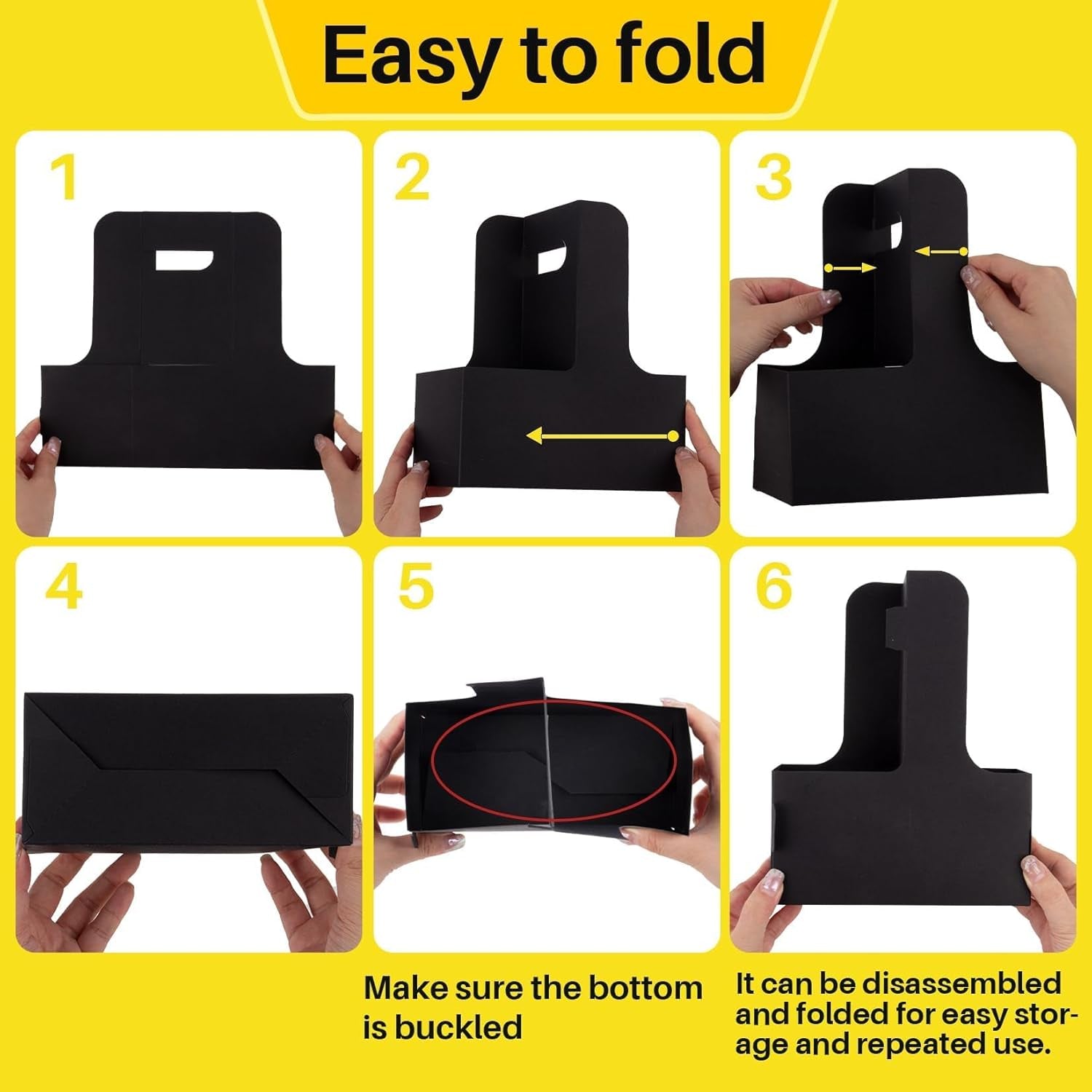 Easy to fold

1

2

3

4

5

6

Make sure the bottom is buckled

It can be disassembled and folded for easy storage and repeated use.