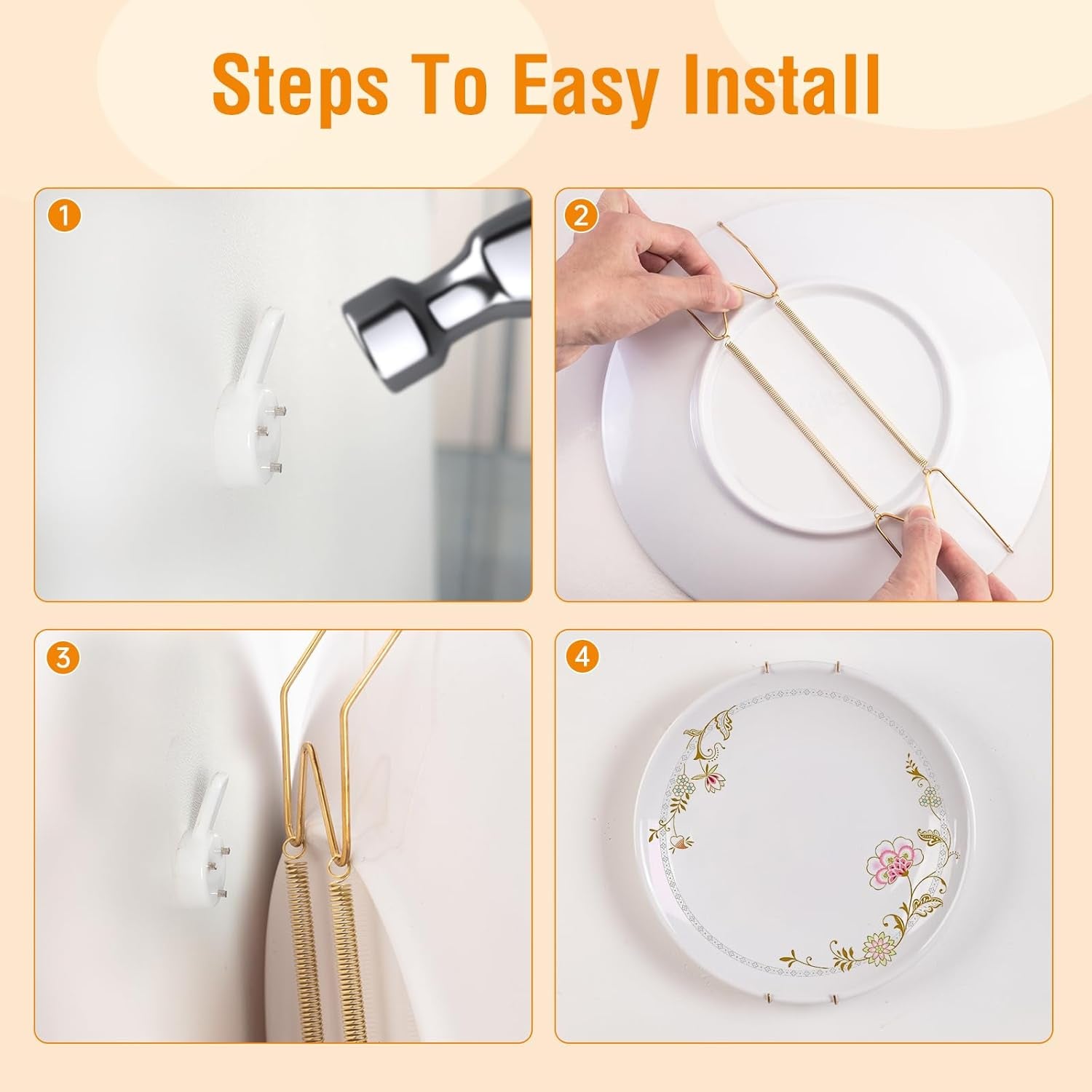 Steps To Easy Install

1

2

3

4