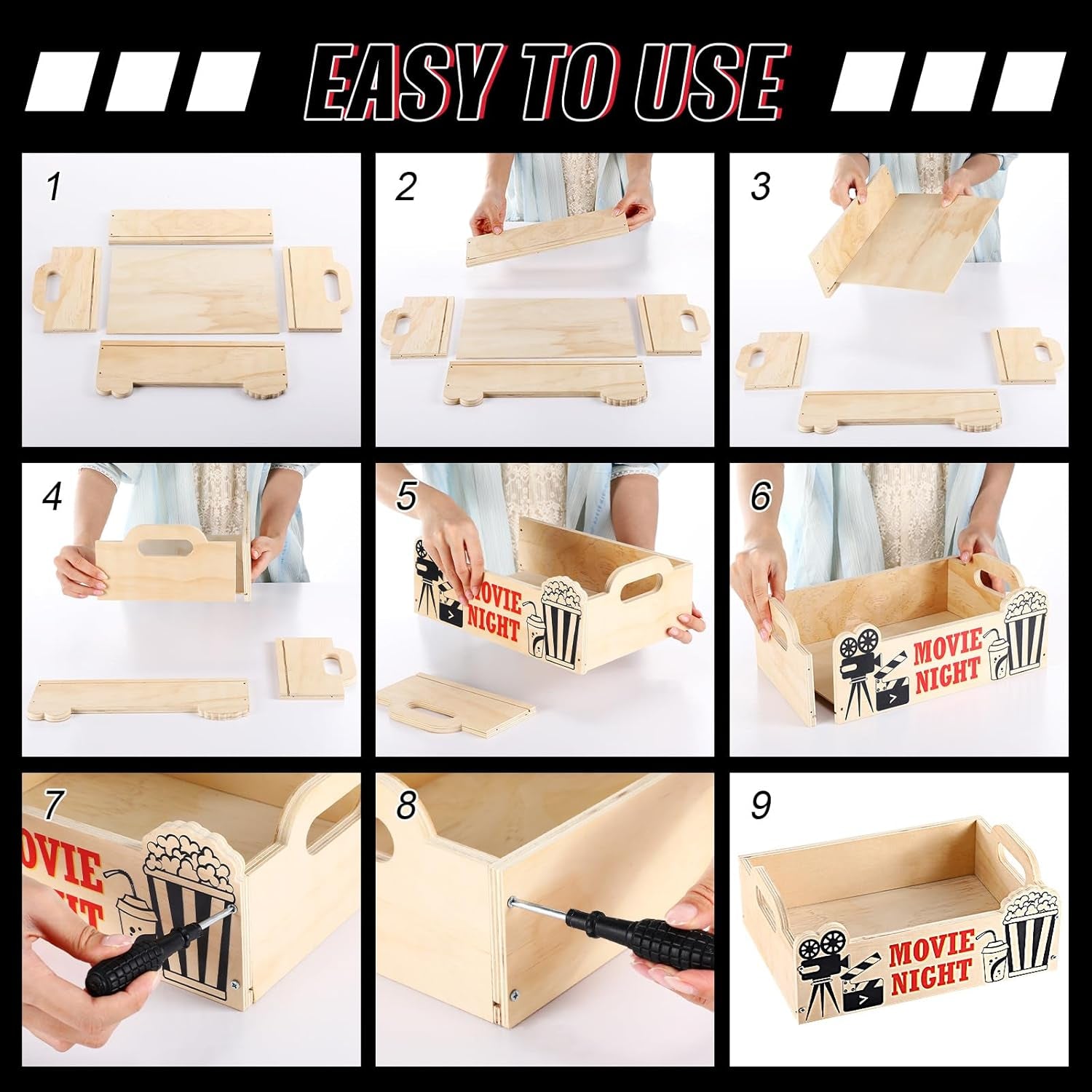 EASY TO USE

1

2

3

4

5

MOVIE NIGHT

6

MOVIE NIGHT

7

OVIE

8

9

MOVIE NIGHT