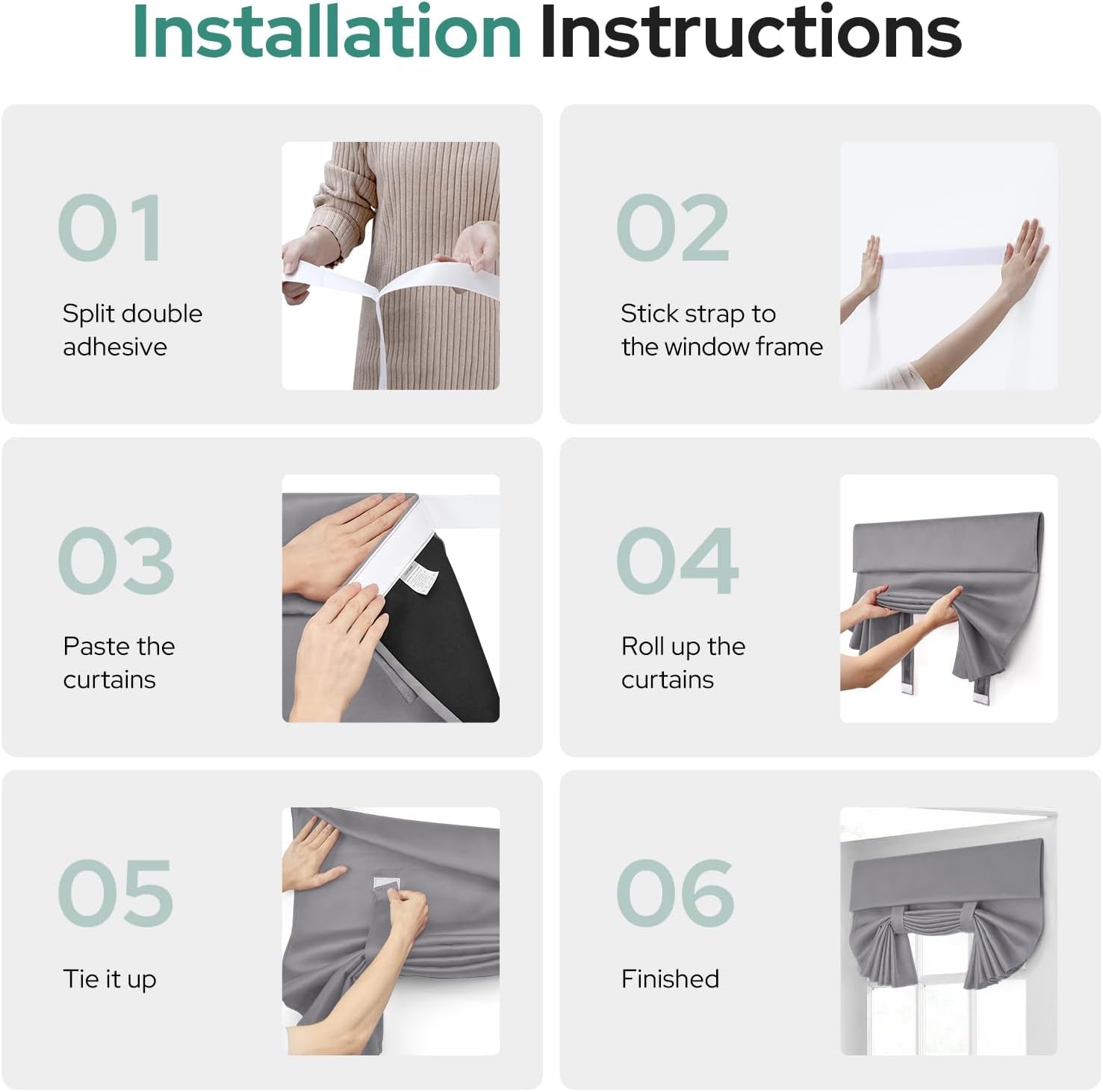 Installation Instructions

01

Split double adhesive

02

Stick strap to the window frame

03

Paste the curtains

04

Roll up the curtains

05

Tie it up

06

Finished