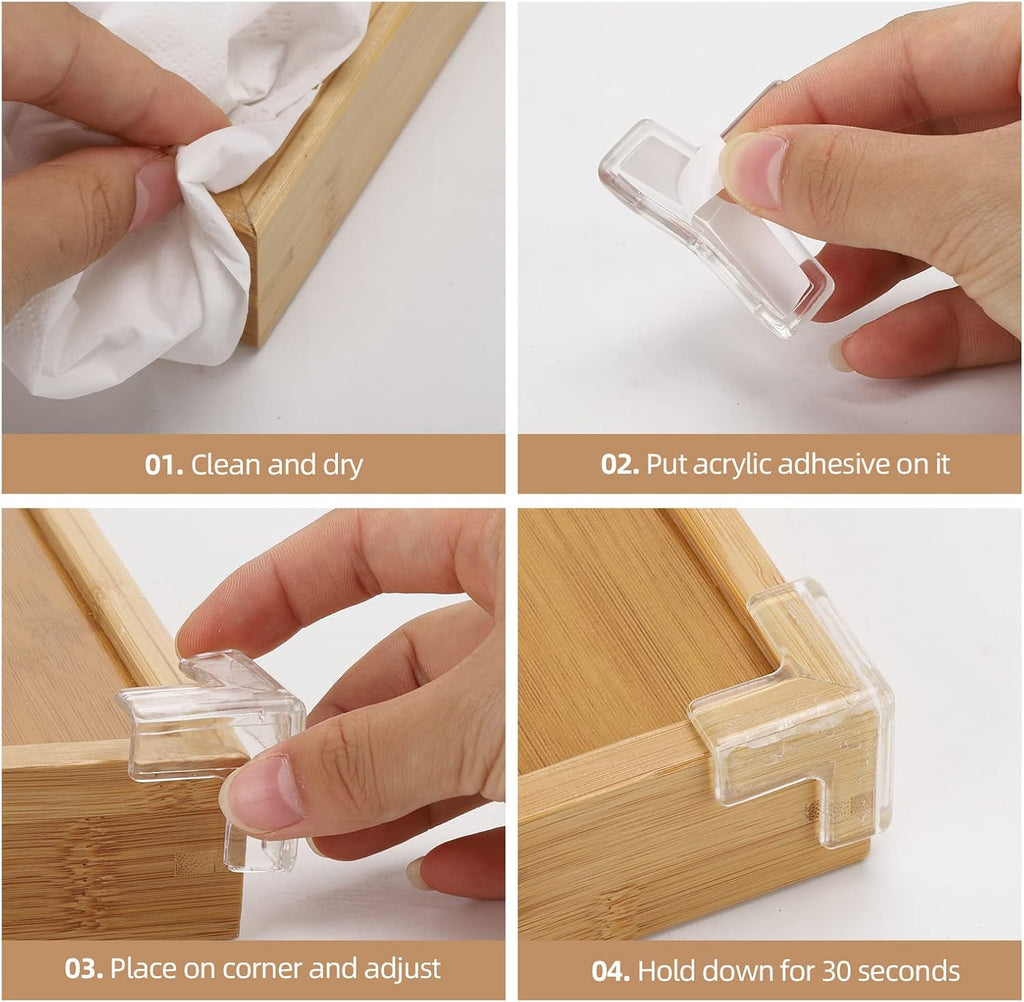 01. Clean and dry

02. Put acrylic adhesive on it

03. Place on corner and adjust

04. Hold down for 30 seconds