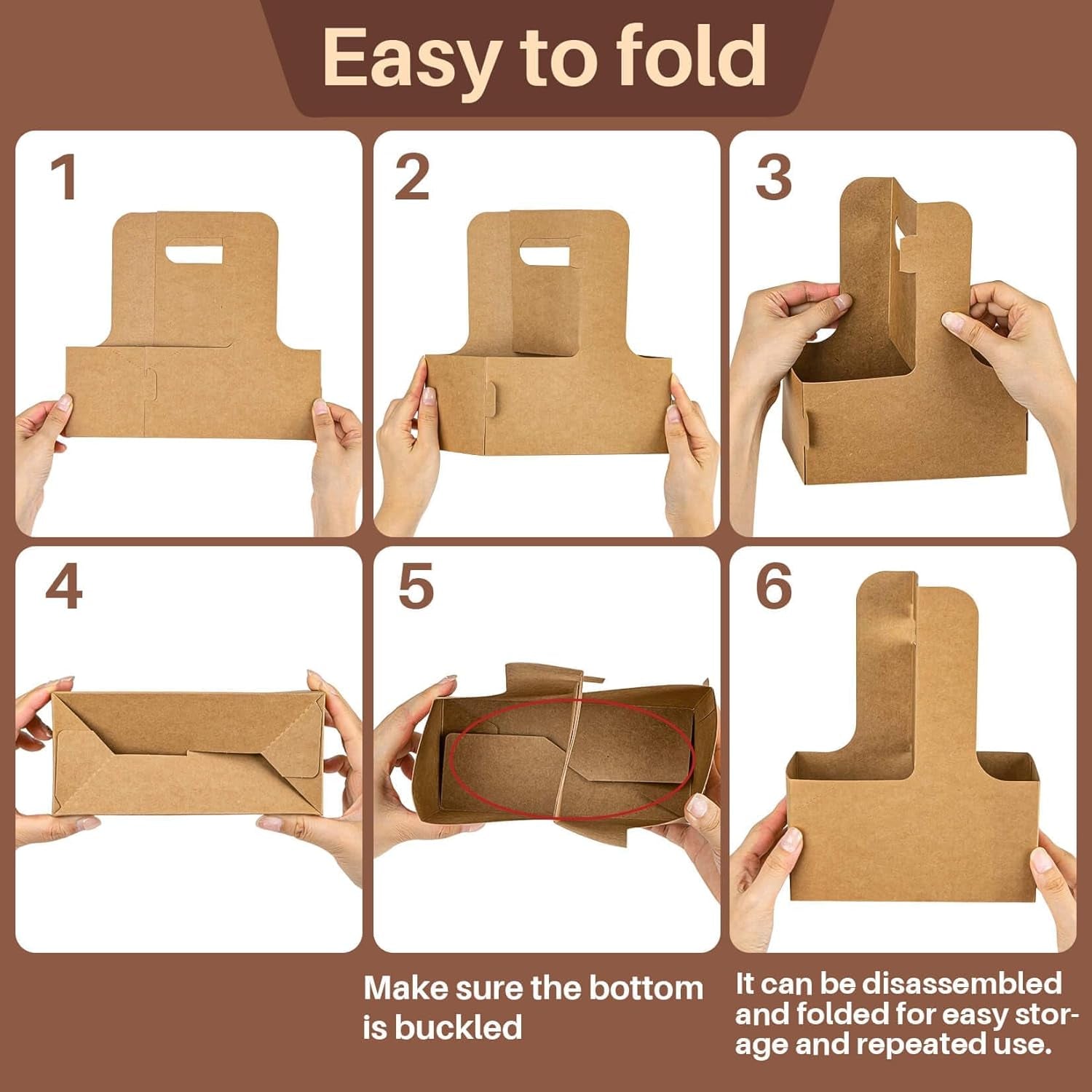 Easy to fold

1

2

3

4

5

6

Make sure the bottom is buckled

It can be disassembled and folded for easy storage and repeated use.