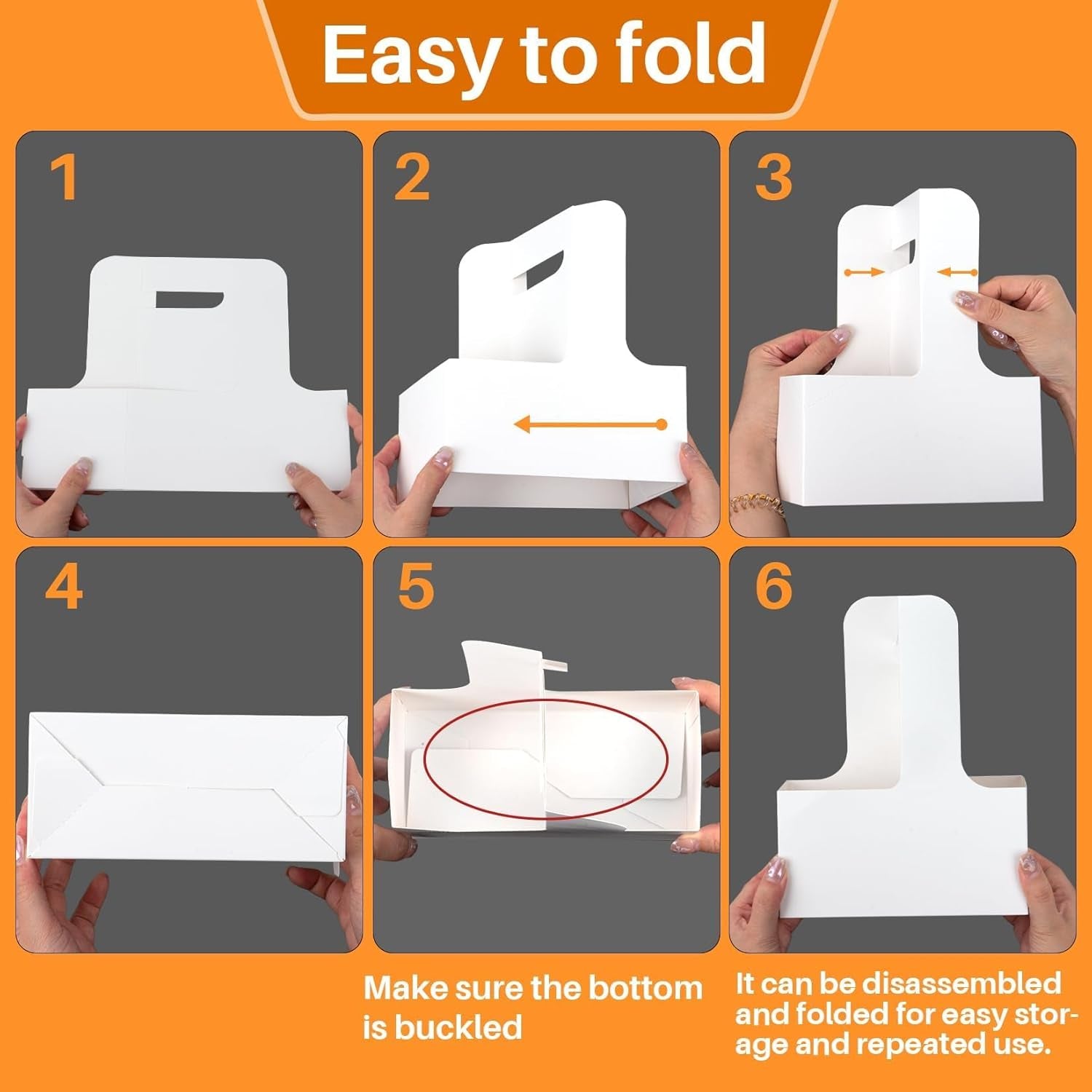 Easy to fold

1

2

3

4

5

6

Make sure the bottom is buckled

It can be disassembled and folded for easy storage and repeated use.