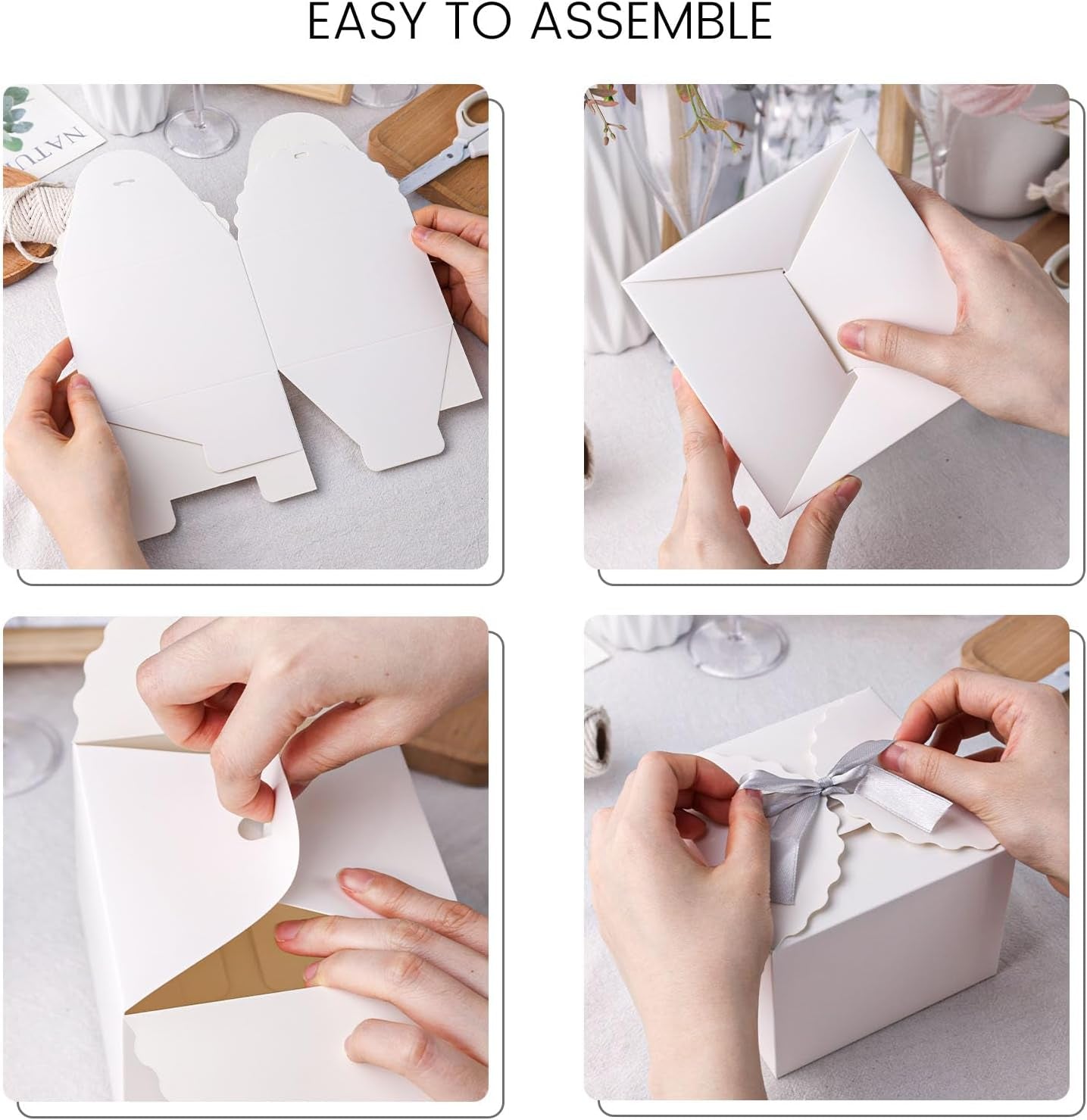 EASY TO ASSEMBLE

NATU