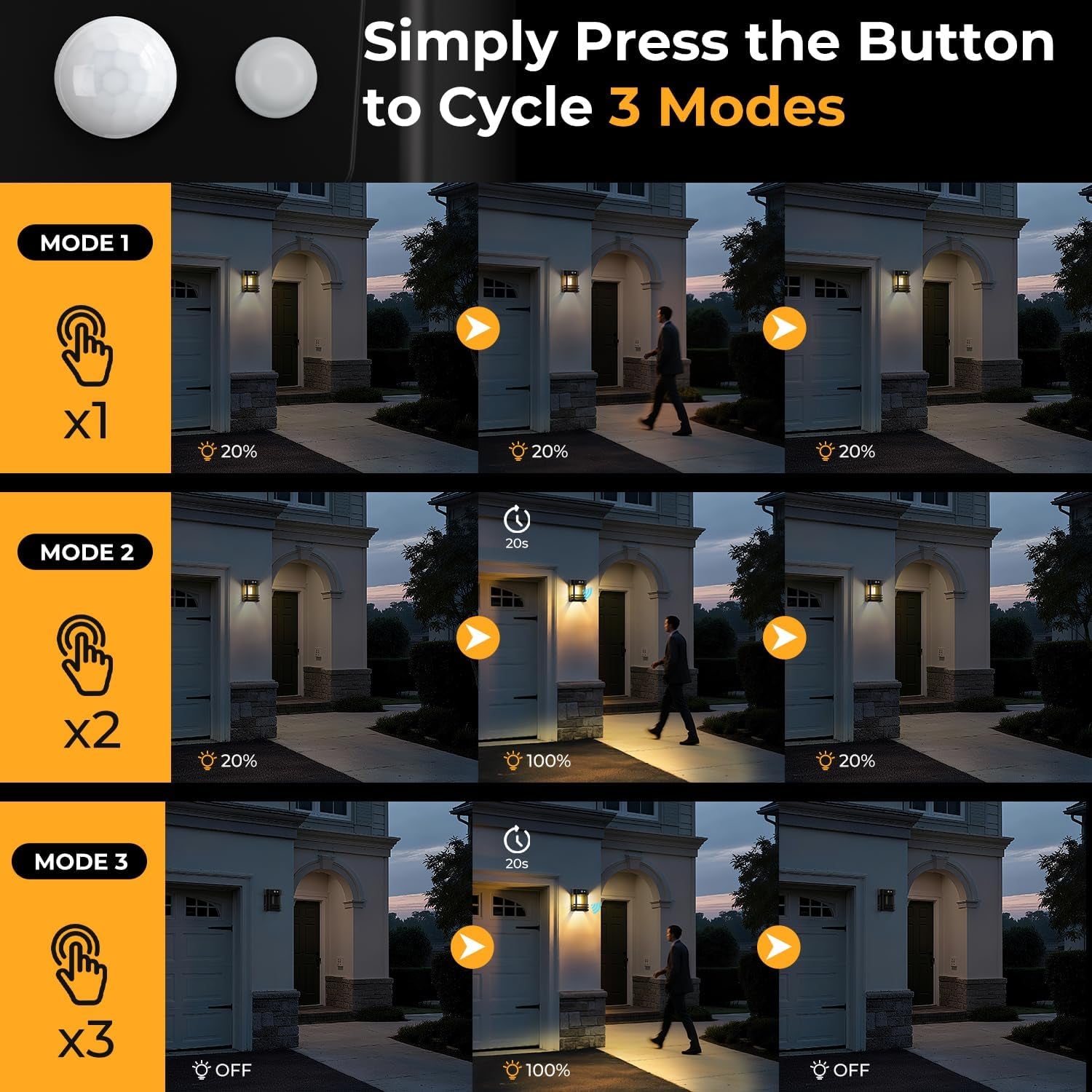 Simply Press the Button to Cycle 3 Modes

MODE 1

x1

20%

20%

20%

MODE 2

x2

20%

20s

100%

20%

MODE 3

x3

OFF

20s

100%

OFF