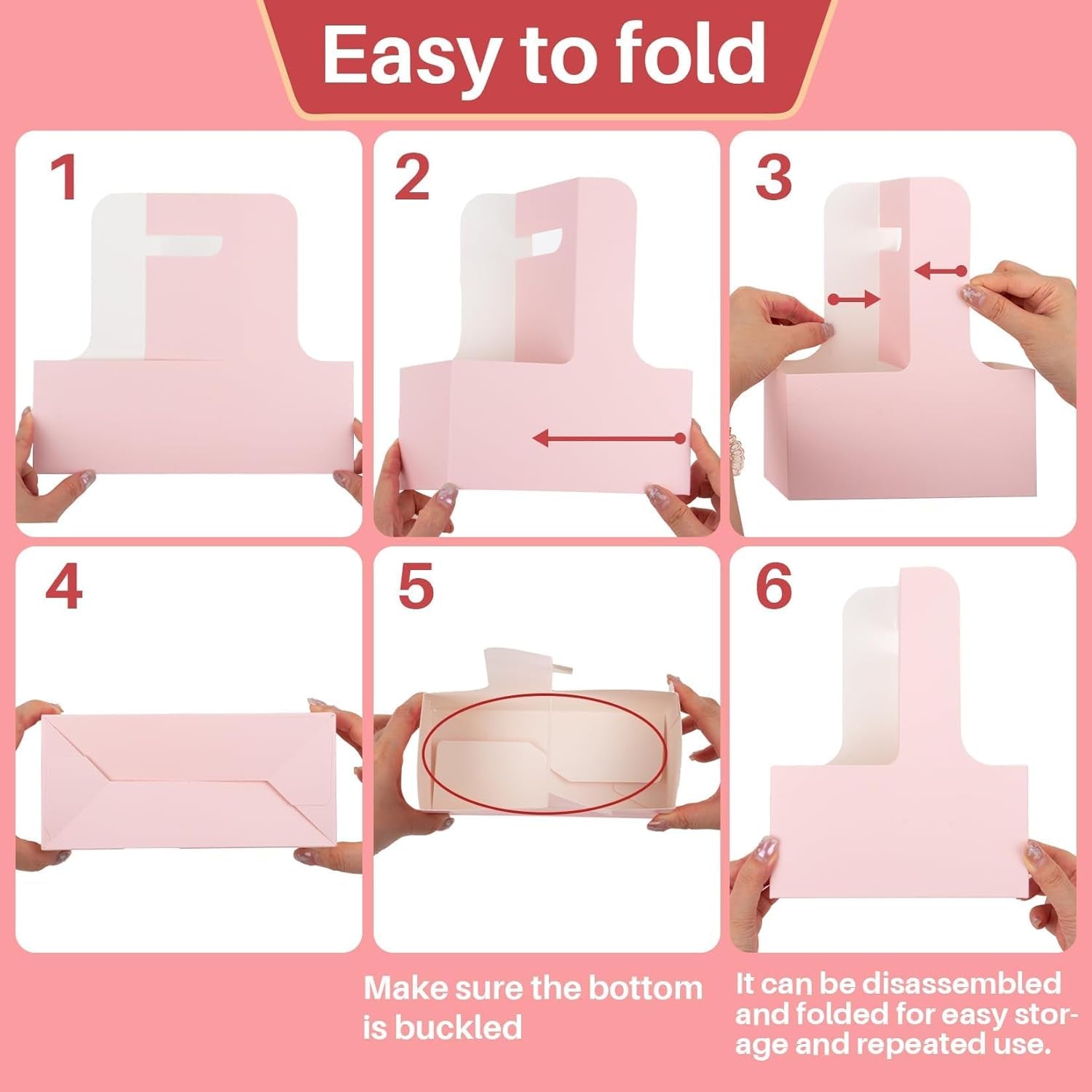 Easy to fold

1

2

3

4

5

6

Make sure the bottom is buckled

It can be disassembled and folded for easy storage and repeated use.