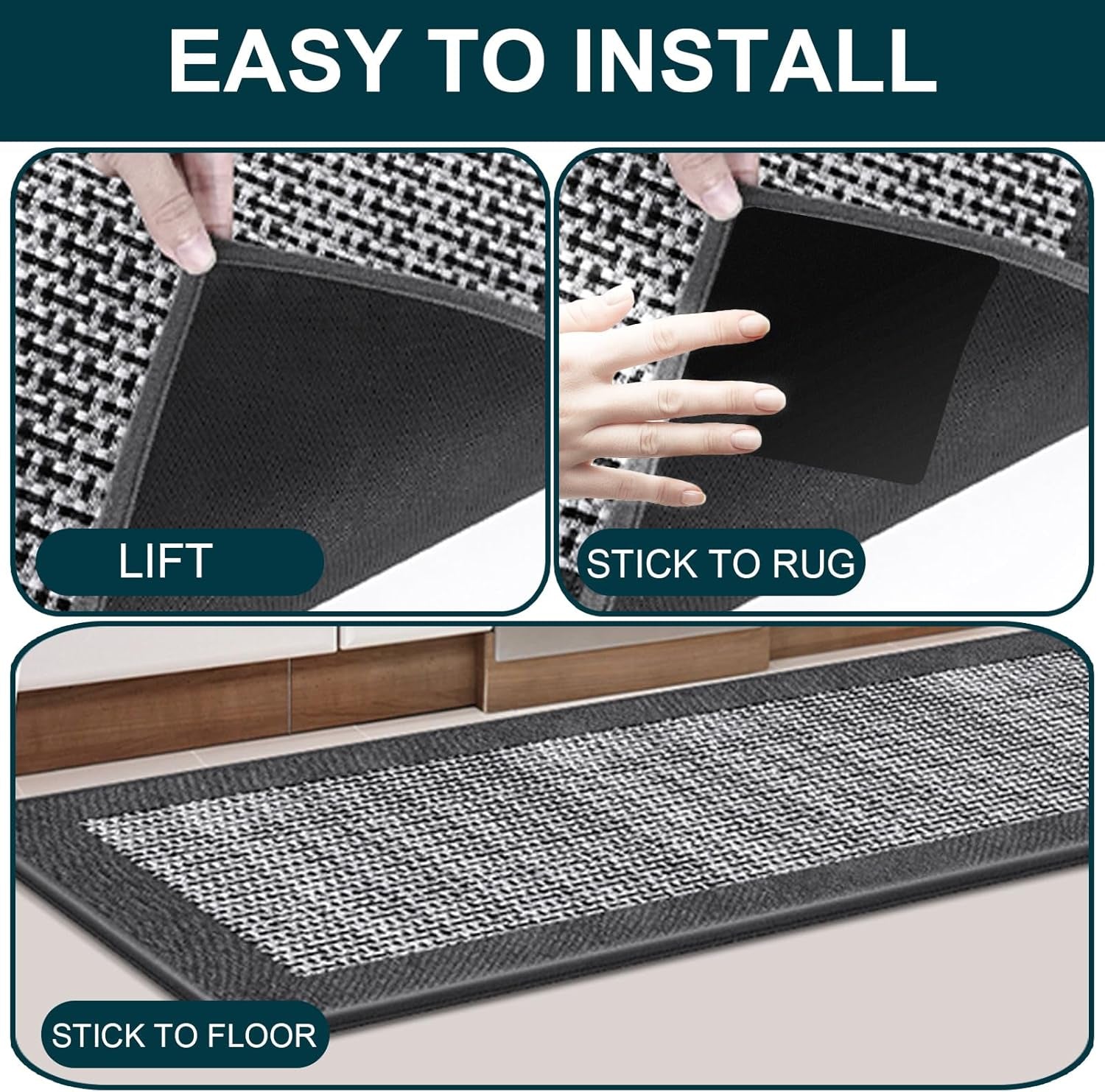 EASY TO INSTALL

LIFT

STICK TO RUG

STICK TO FLOOR