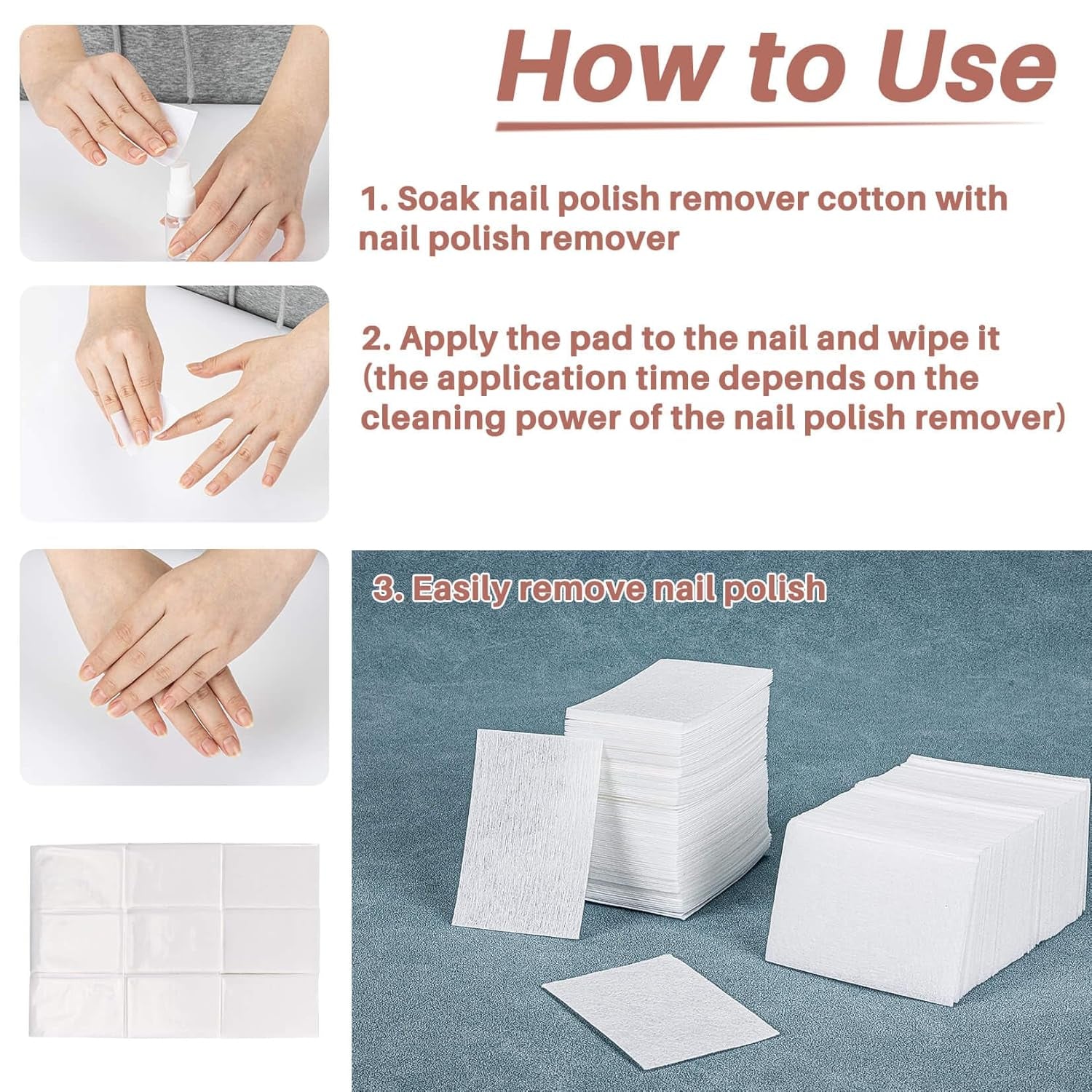 How to Use

1. Soak nail polish remover cotton with nail polish remover

2. Apply the pad to the nail and wipe it (the application time depends on the cleaning power of the nail polish remover)

3. Easily remove nail polish