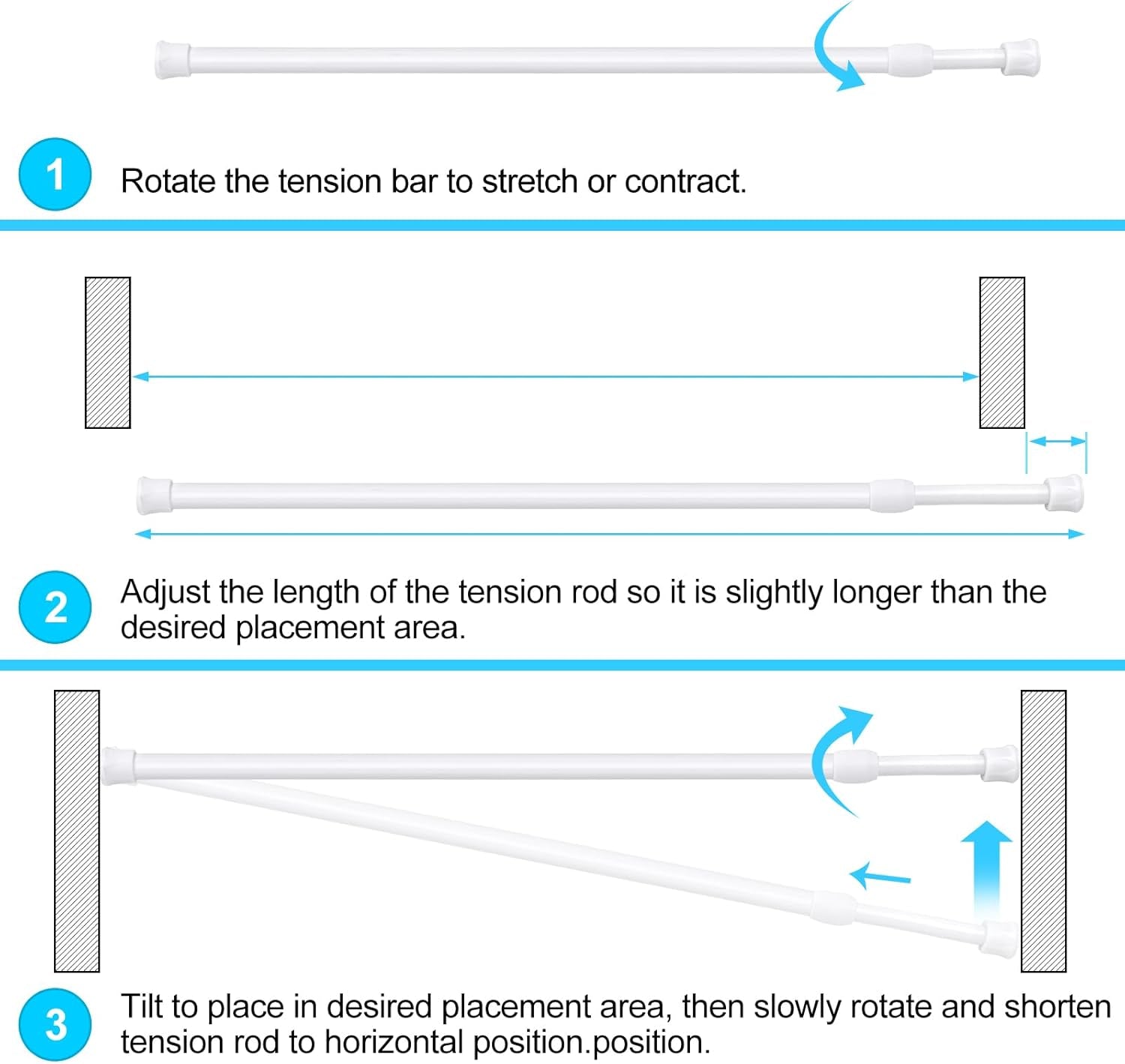 1 Rotate the tension bar to stretch or contract.

2 Adjust the length of the tension rod so it is slightly longer than the desired placement area.

3 Tilt to place in desired placement area, then slowly rotate and shorten tension rod to horizontal position.position.