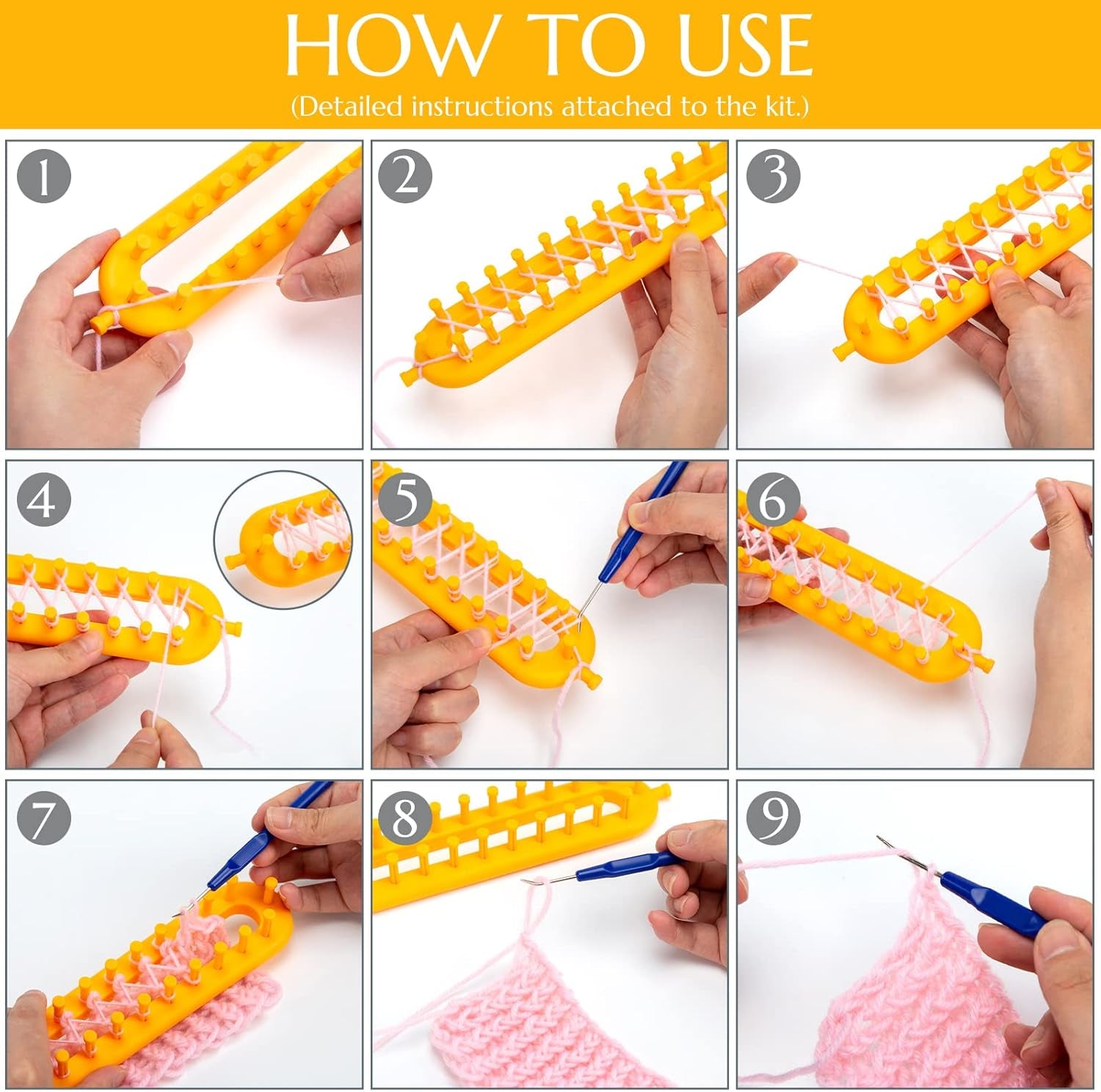 HOW TO USE
(Detailed instructions attached to the kit.)

1

2

3

4

5

6

7

8

9