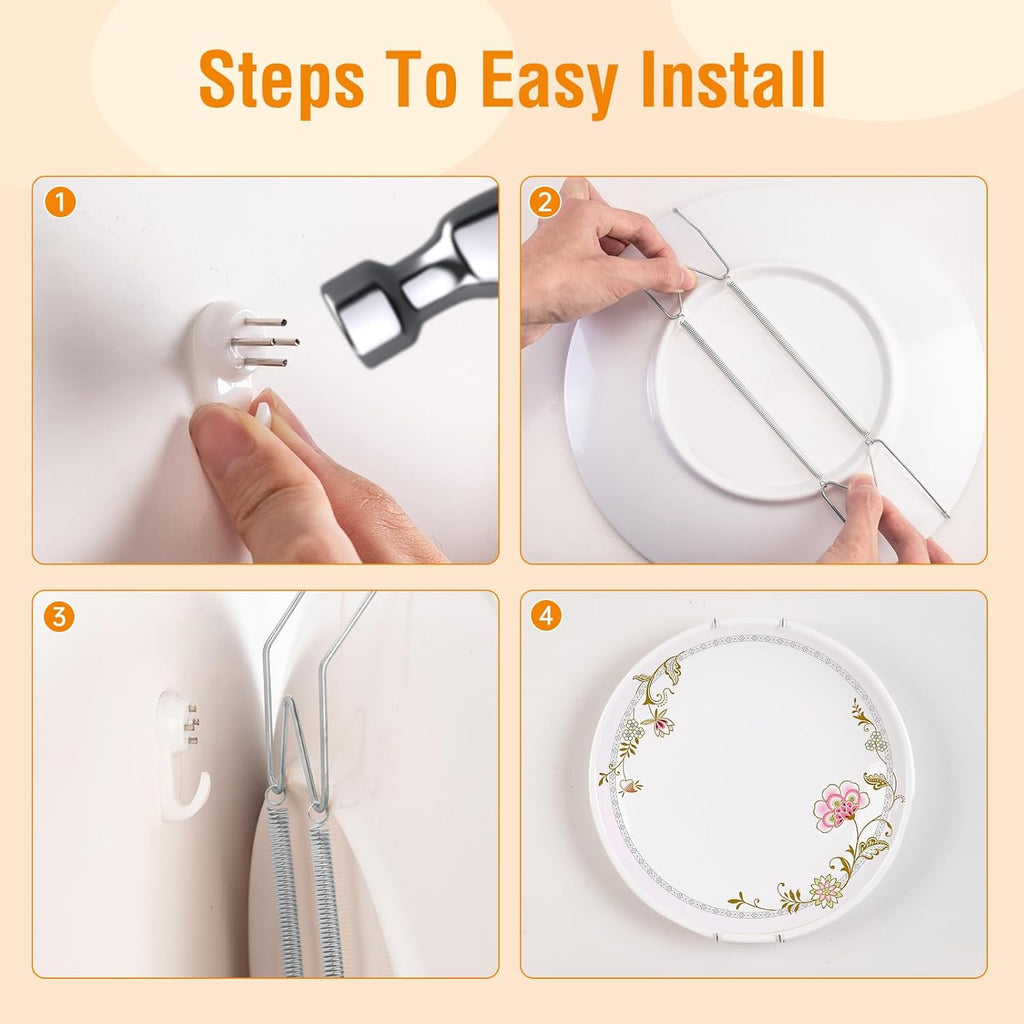 Steps To Easy Install

1

2

3

4