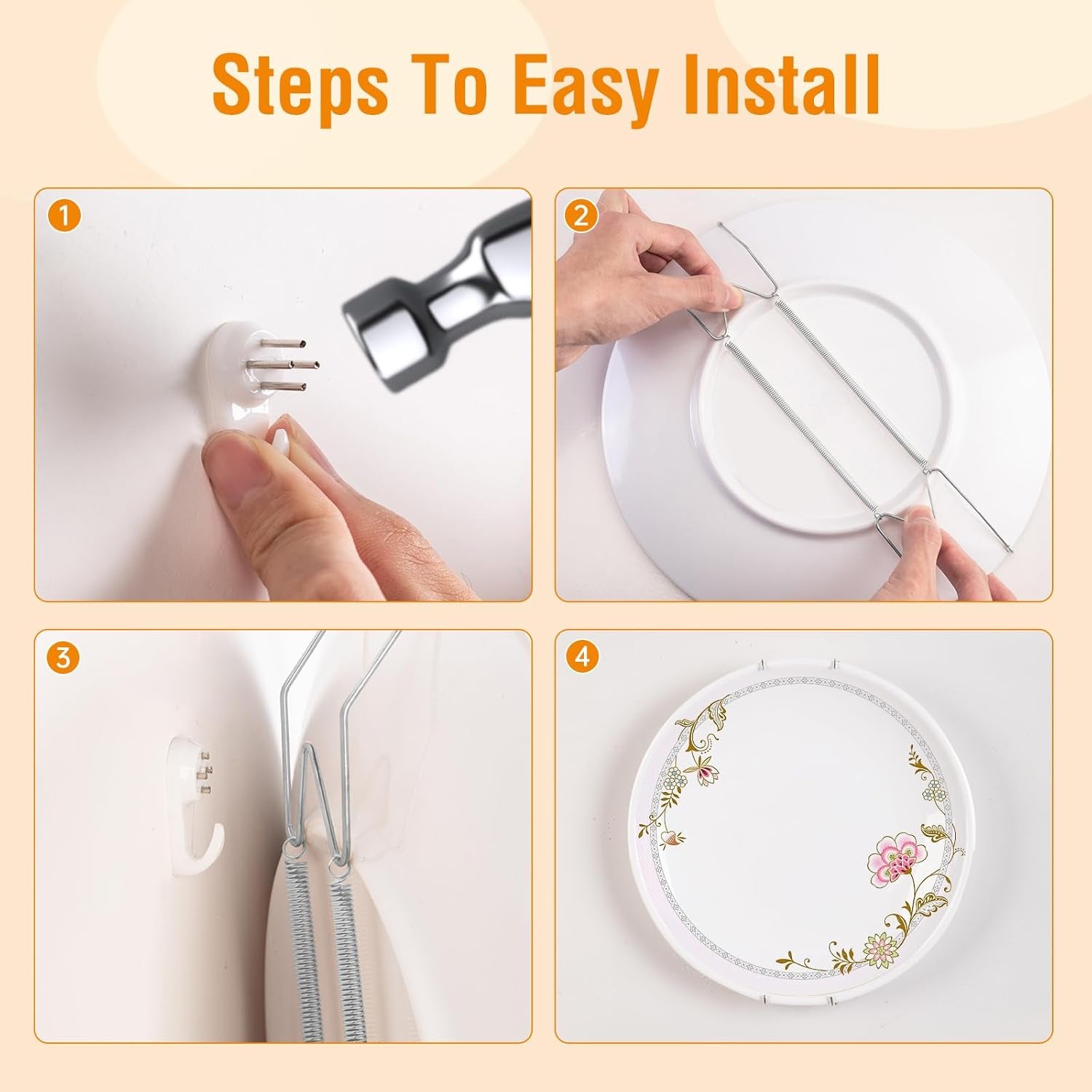 Steps To Easy Install

1

2

3

4