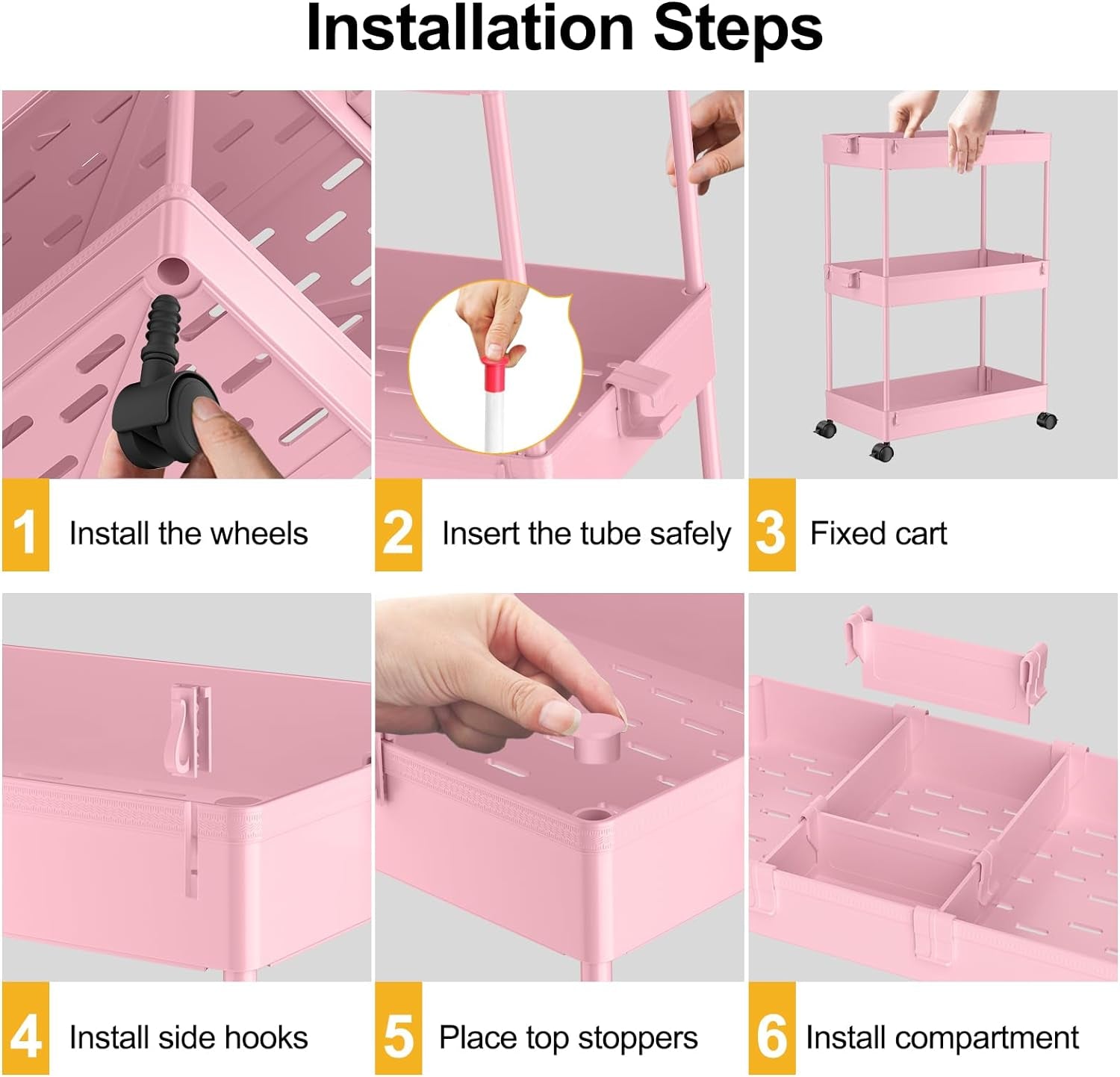 Installation Steps

1 Install the wheels

2 Insert the tube safely

3 Fixed cart

4 Install side hooks

5 Place top stoppers

6 Install compartment