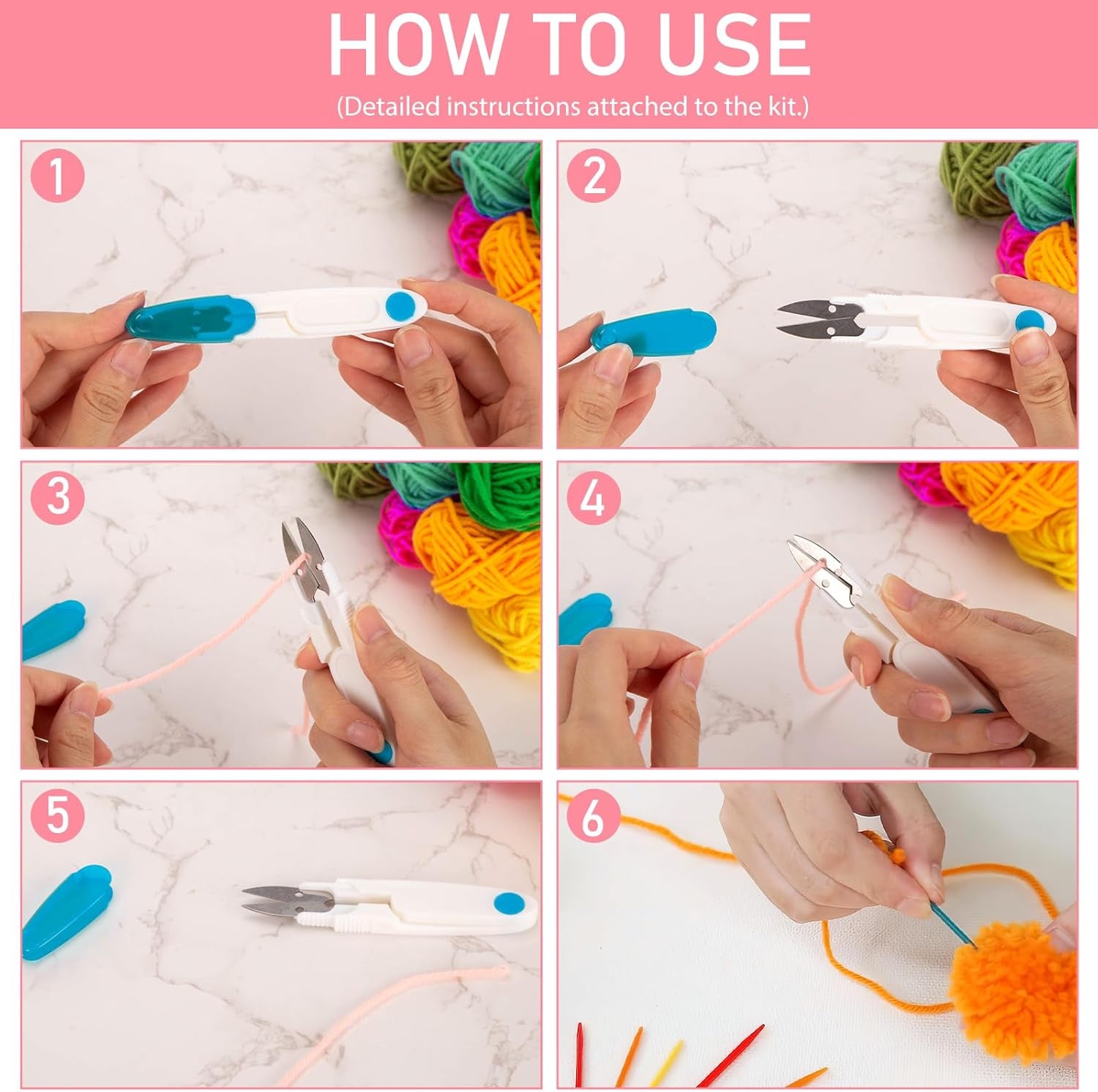 HOW TO USE
(Detailed instructions attached to the kit.)

1

2

3

4

5

6