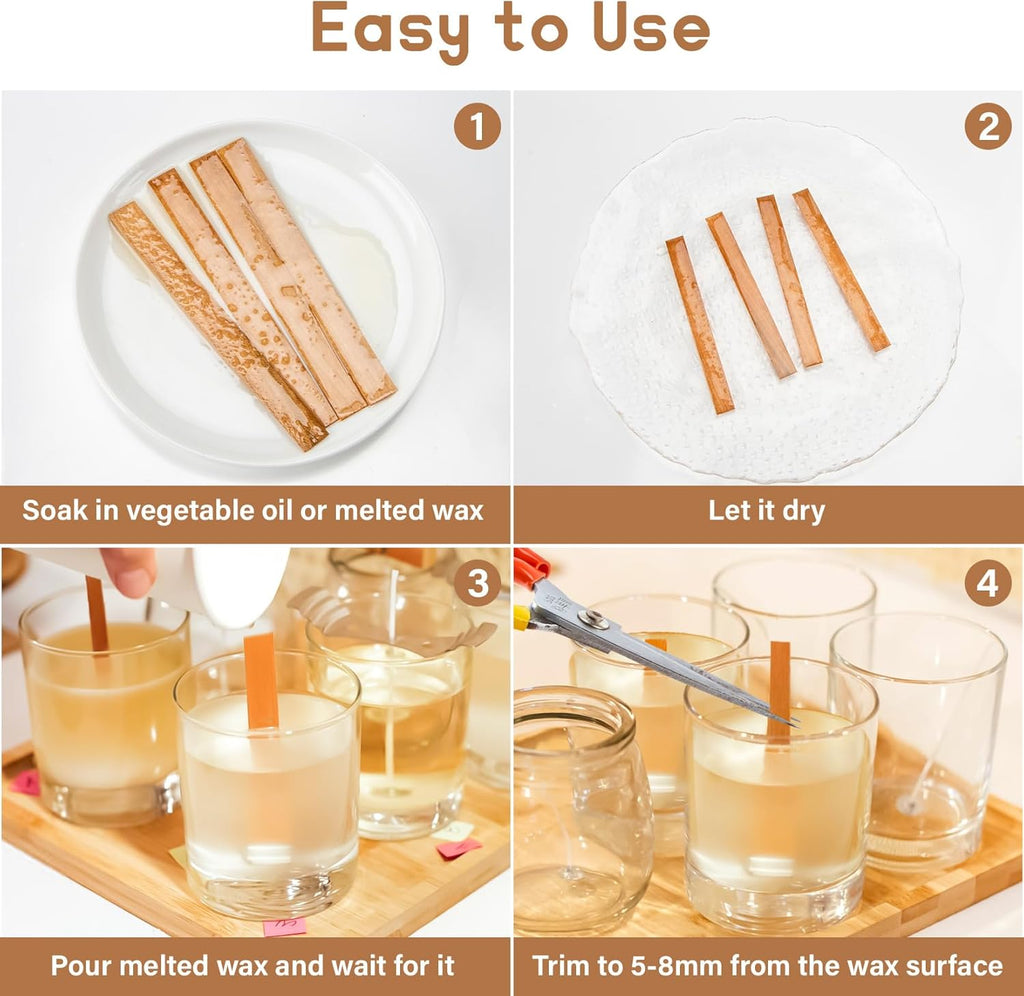 Easy to Use

1

Soak in vegetable oil or melted wax

2

Let it dry

3

Pour melted wax and wait for it

4

Trim to 5-8mm from the wax surface