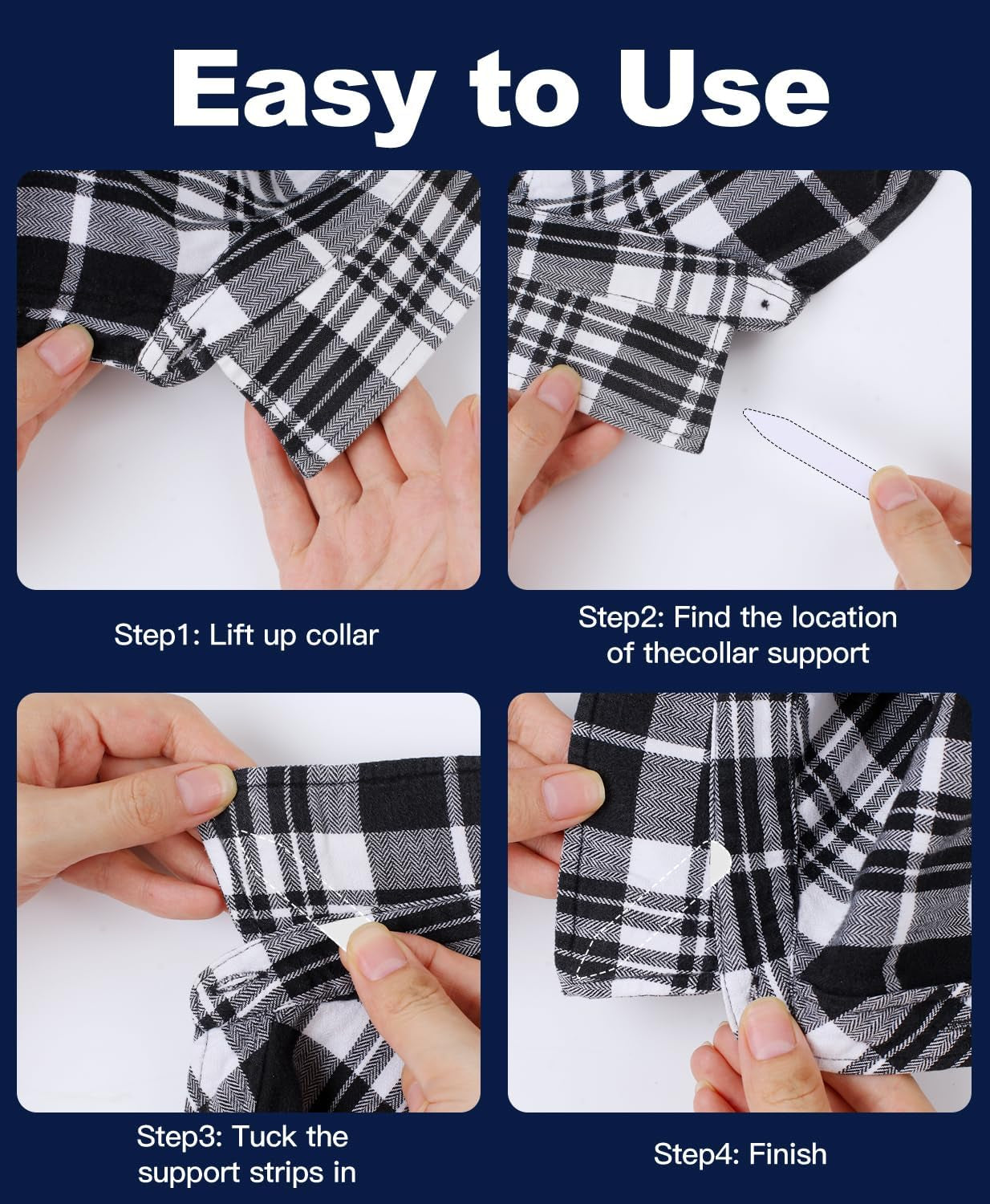 Easy to Use

Step1: Lift up collar

Step2: Find the location of thecollar support

Step3: Tuck the support strips in

Step4: Finish