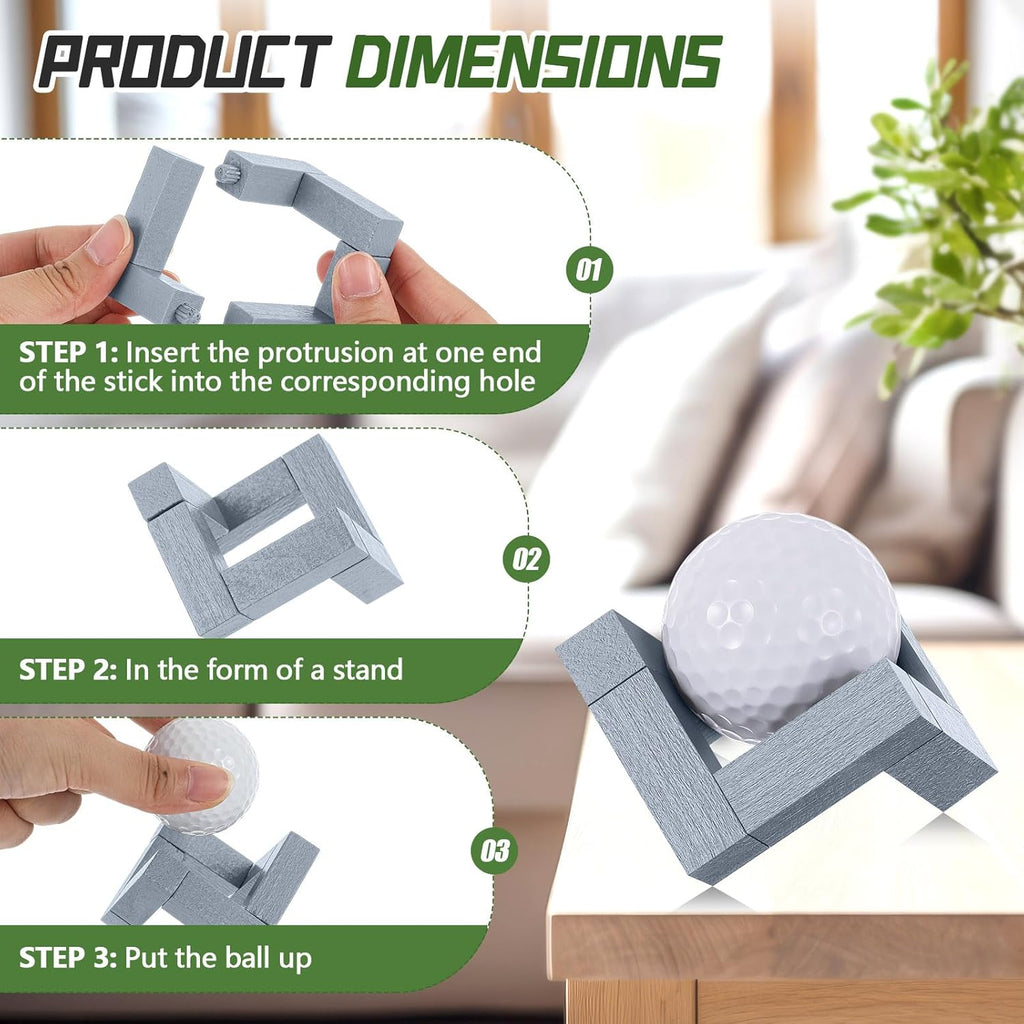 PRODUCT DIMENSIONS

01

STEP 1: Insert the protrusion at one end of the stick into the corresponding hole

02

STEP 2: In the form of a stand

03

STEP 3: Put the ball up