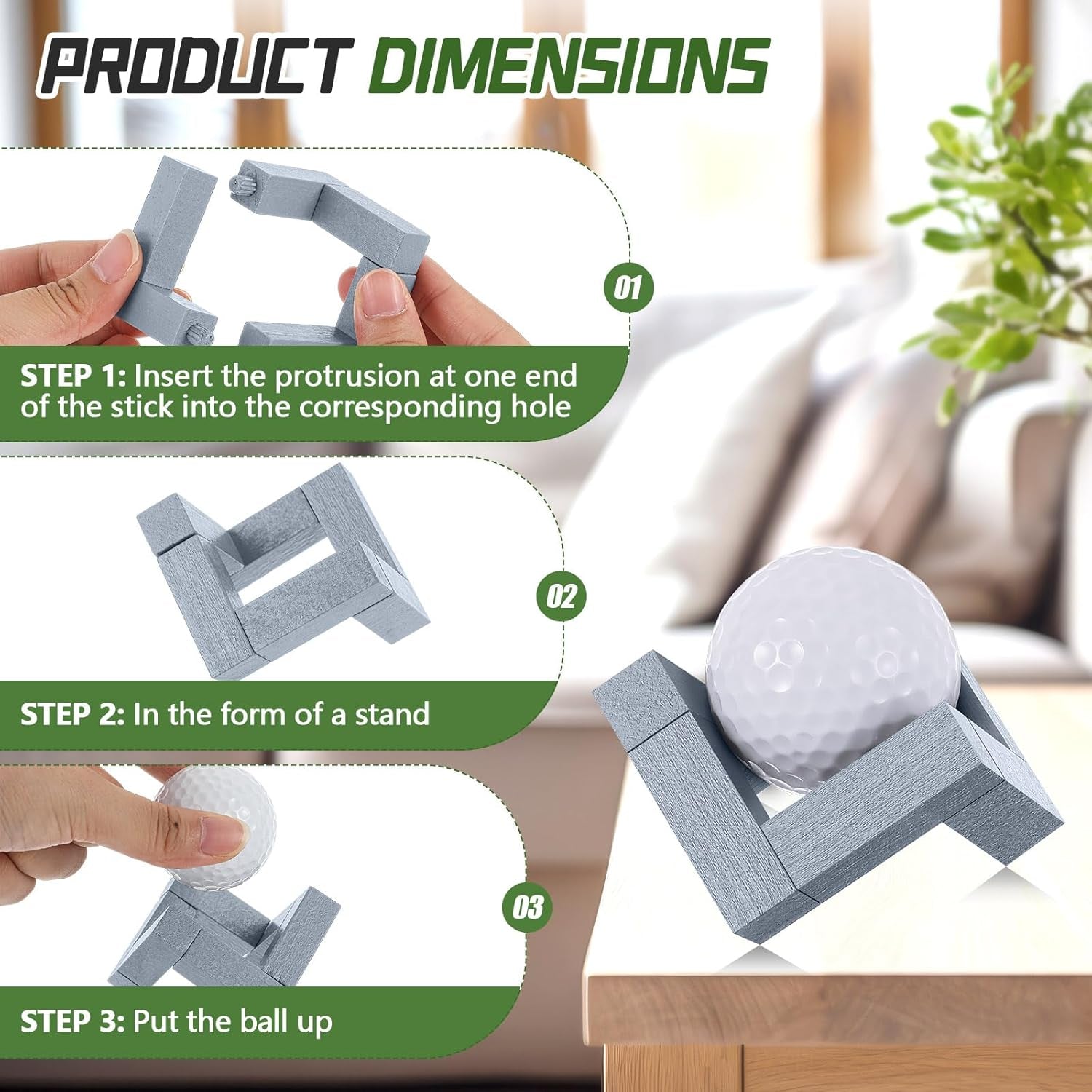 PRODUCT DIMENSIONS

01

STEP 1: Insert the protrusion at one end of the stick into the corresponding hole

02

STEP 2: In the form of a stand

03

STEP 3: Put the ball up