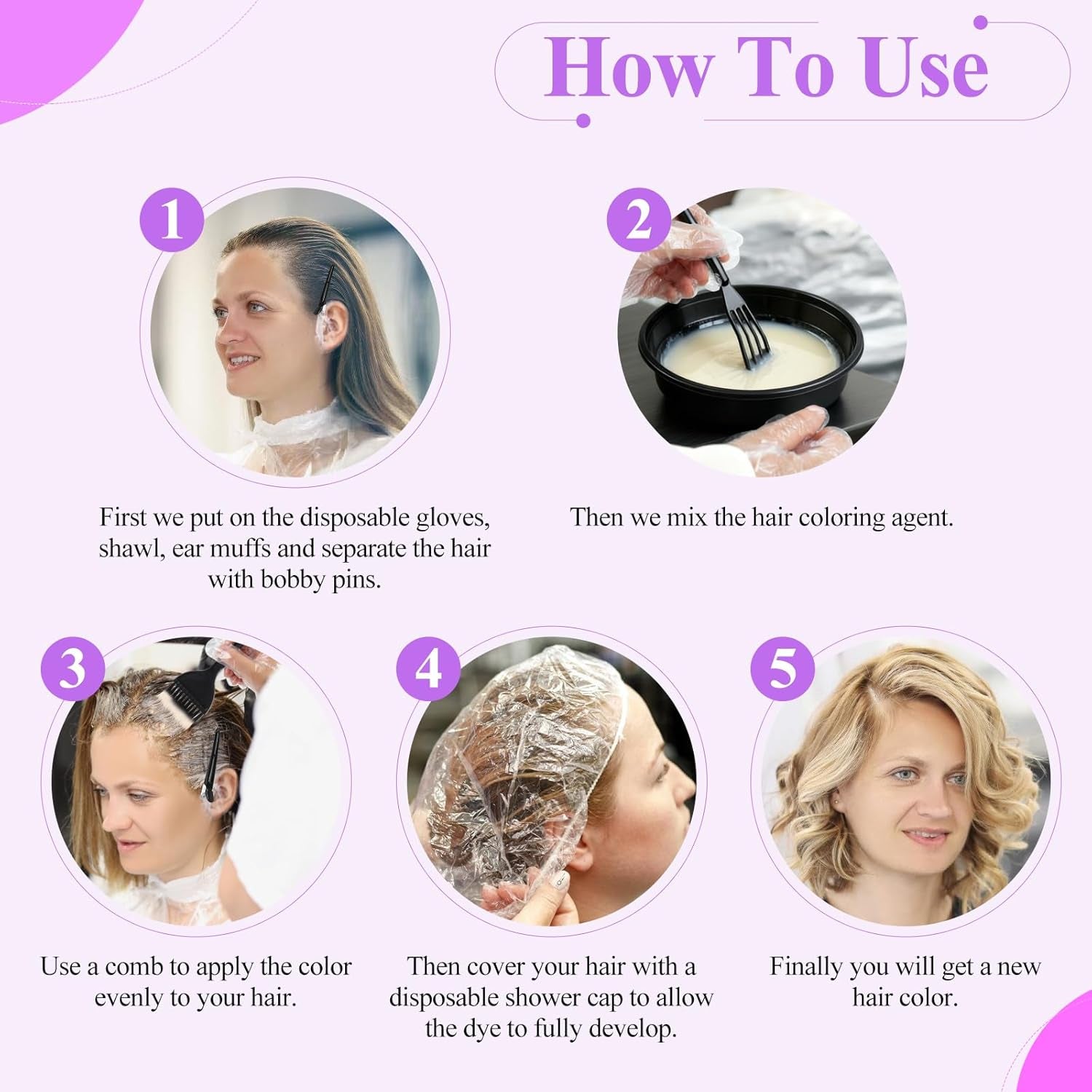 How To Use

1

First we put on the disposable gloves, shawl, ear muffs and separate the hair with bobby pins.

2

Then we mix the hair coloring agent.

3

Use a comb to apply the color evenly to your hair.

4

Then cover your hair with a disposable shower cap to allow the dye to fully develop.

5

Finally you will get a new hair color.