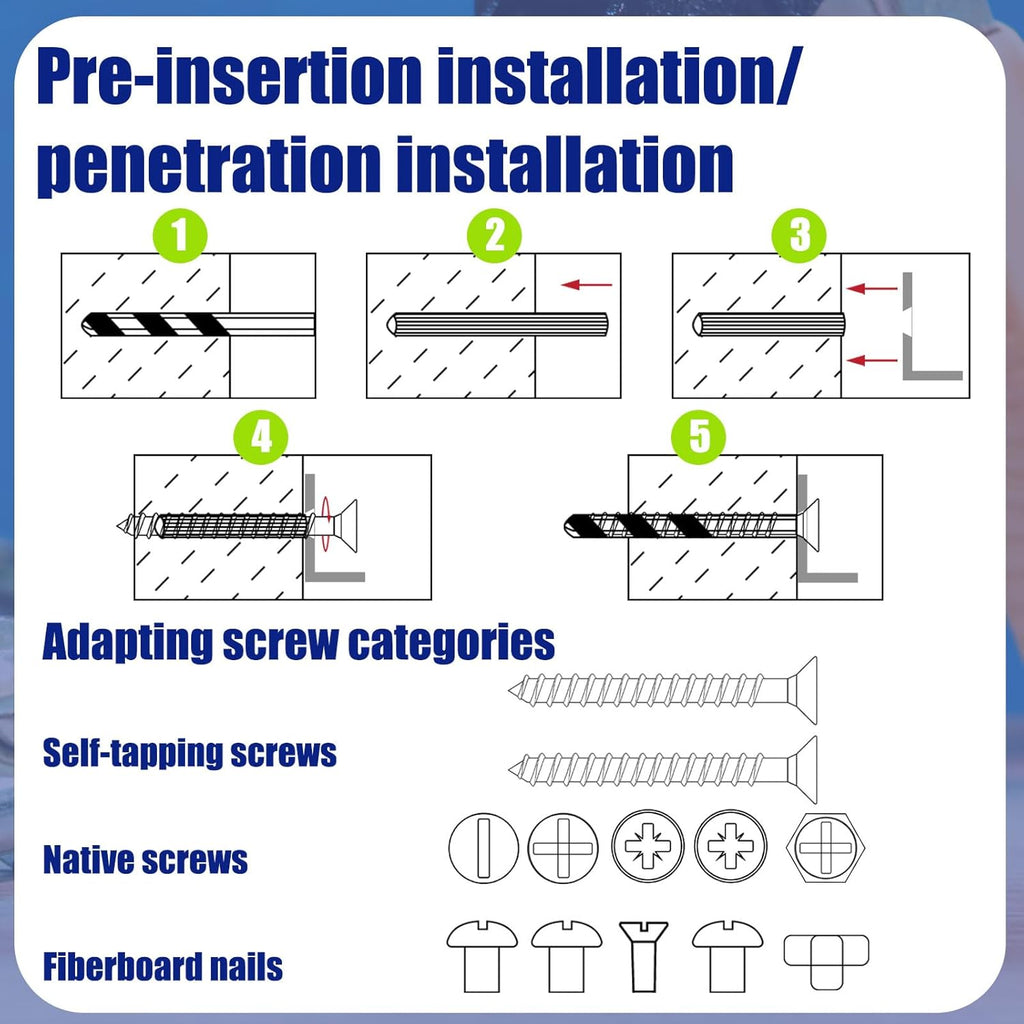 Pre-insertion installation/
penetration installation

1

2

3

4

5

Adapting screw categories

Self-tapping screws

Native screws

Fiberboard nails