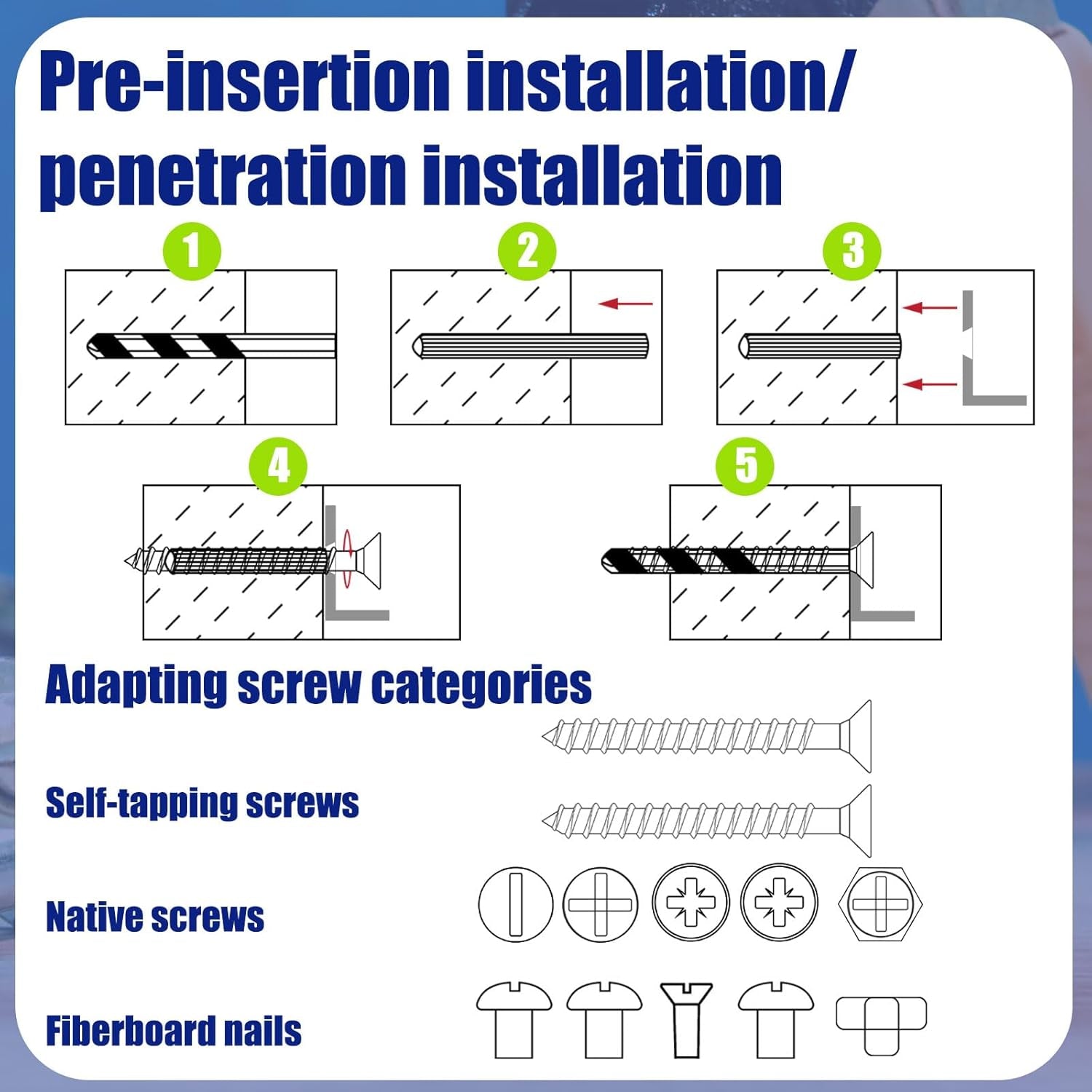 Pre-insertion installation/ penetration installation

1

2

3

4

5

Adapting screw categories

Self-tapping screws

Native screws

Fiberboard nails