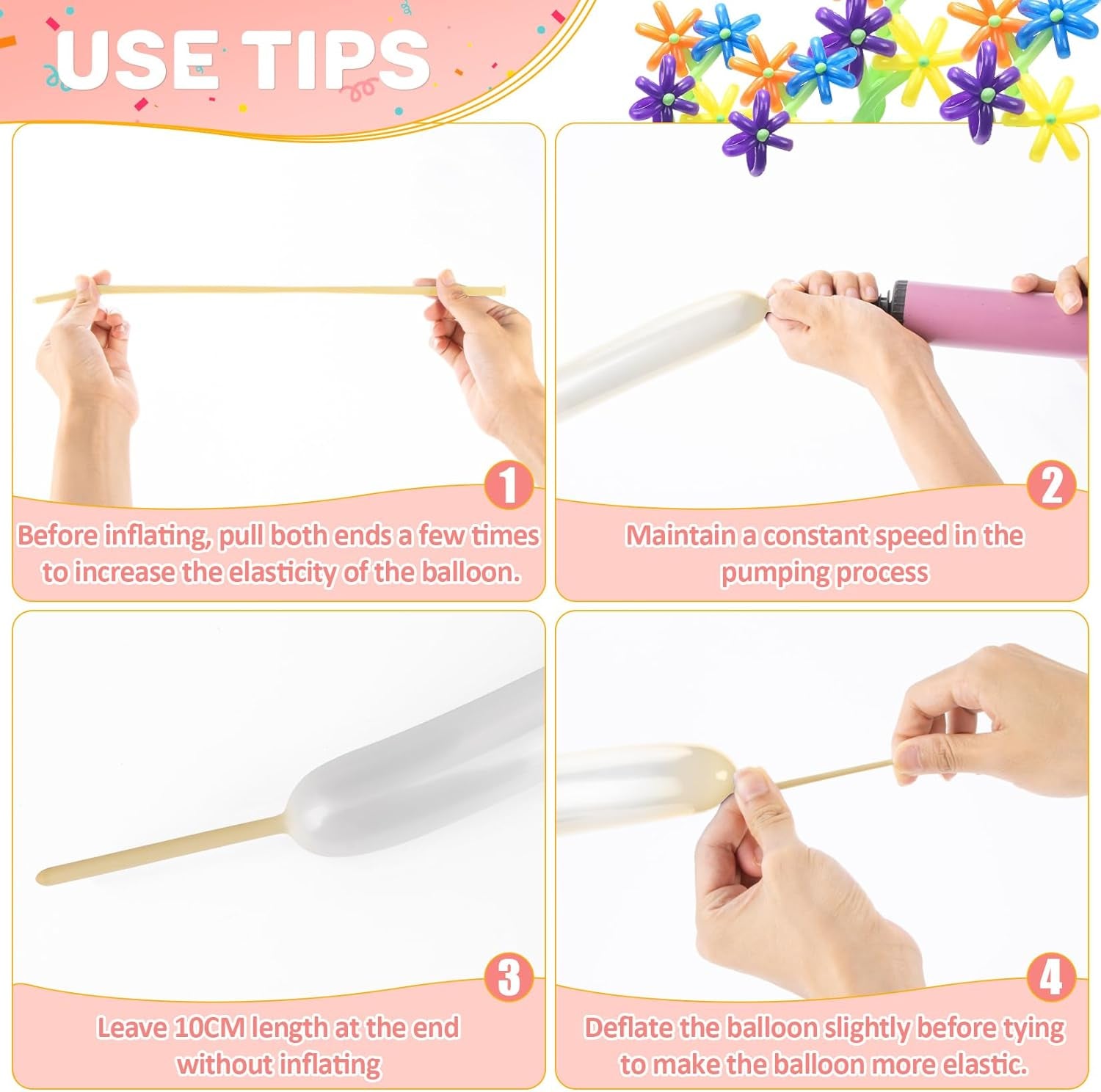 USE TIPS

1

Before inflating, pull both ends a few times to increase the elasticity of the balloon.

2

Maintain a constant speed in the pumping process

3

Leave 10CM length at the end without inflating

4

Deflate the balloon slightly before tying to make the balloon more elastic.