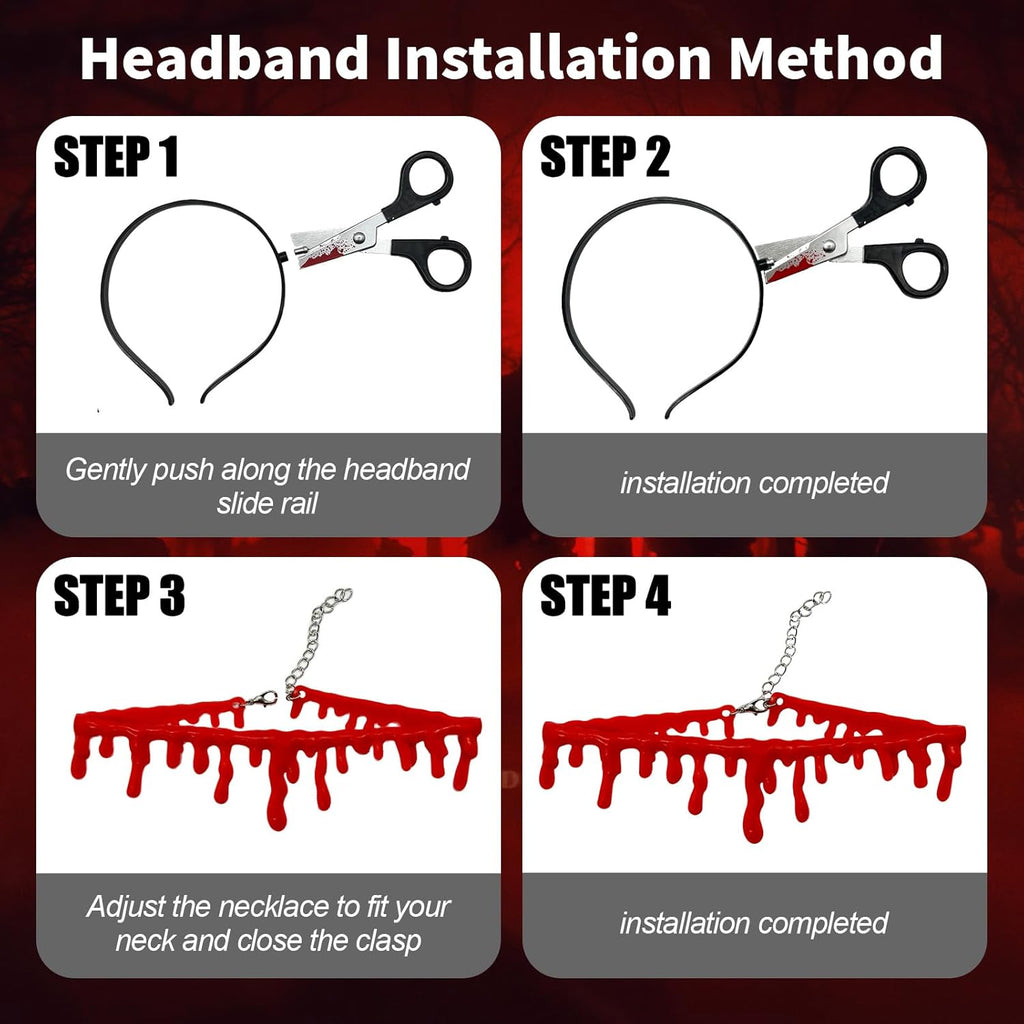 Headband Installation Method

STEP 1

Gently push along the headband slide rail

STEP 2

installation completed

STEP 3

Adjust the necklace to fit your neck and close the clasp

STEP 4

installation completed