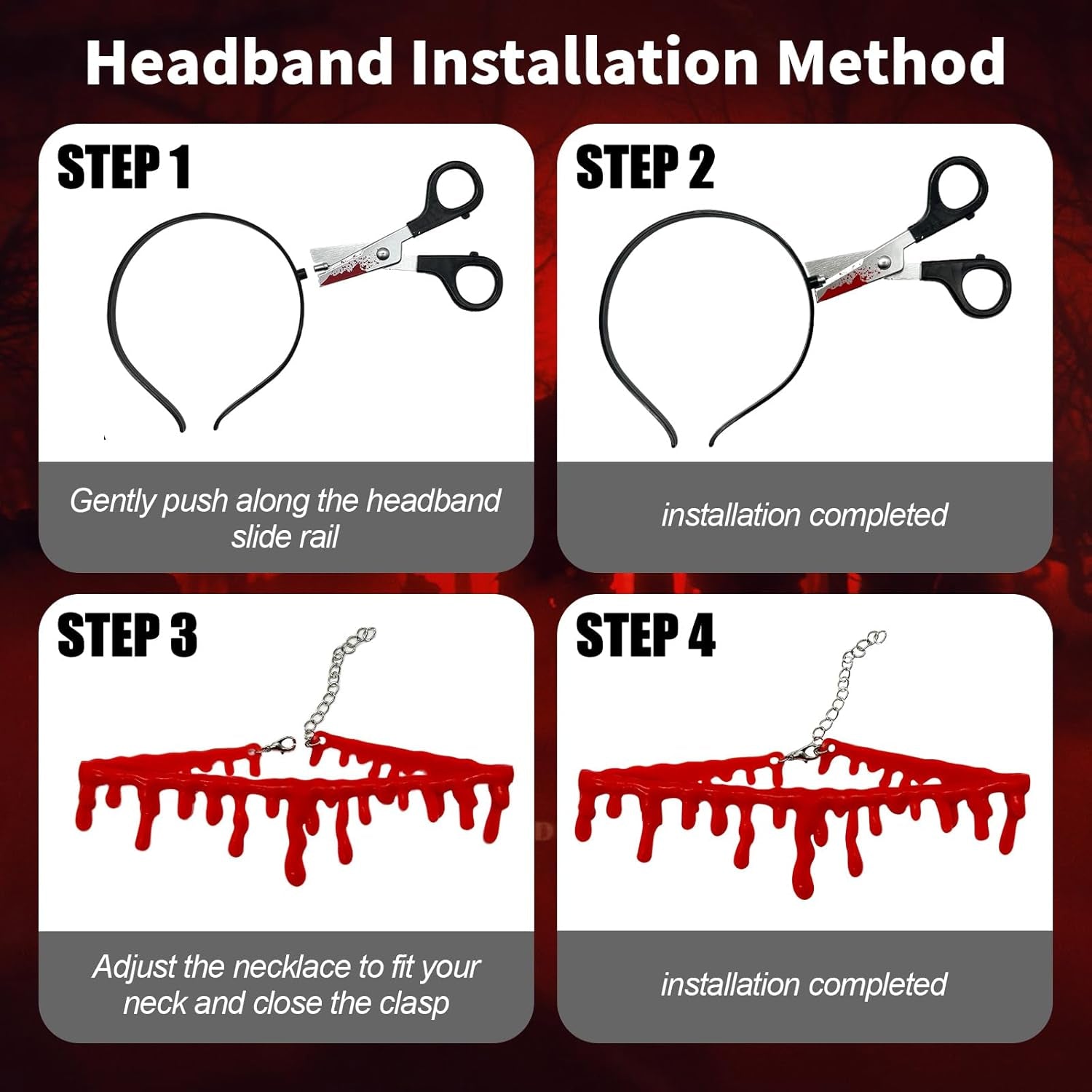 Headband Installation Method

STEP 1

Gently push along the headband slide rail

STEP 2

installation completed

STEP 3

Adjust the necklace to fit your neck and close the clasp

STEP 4

installation completed