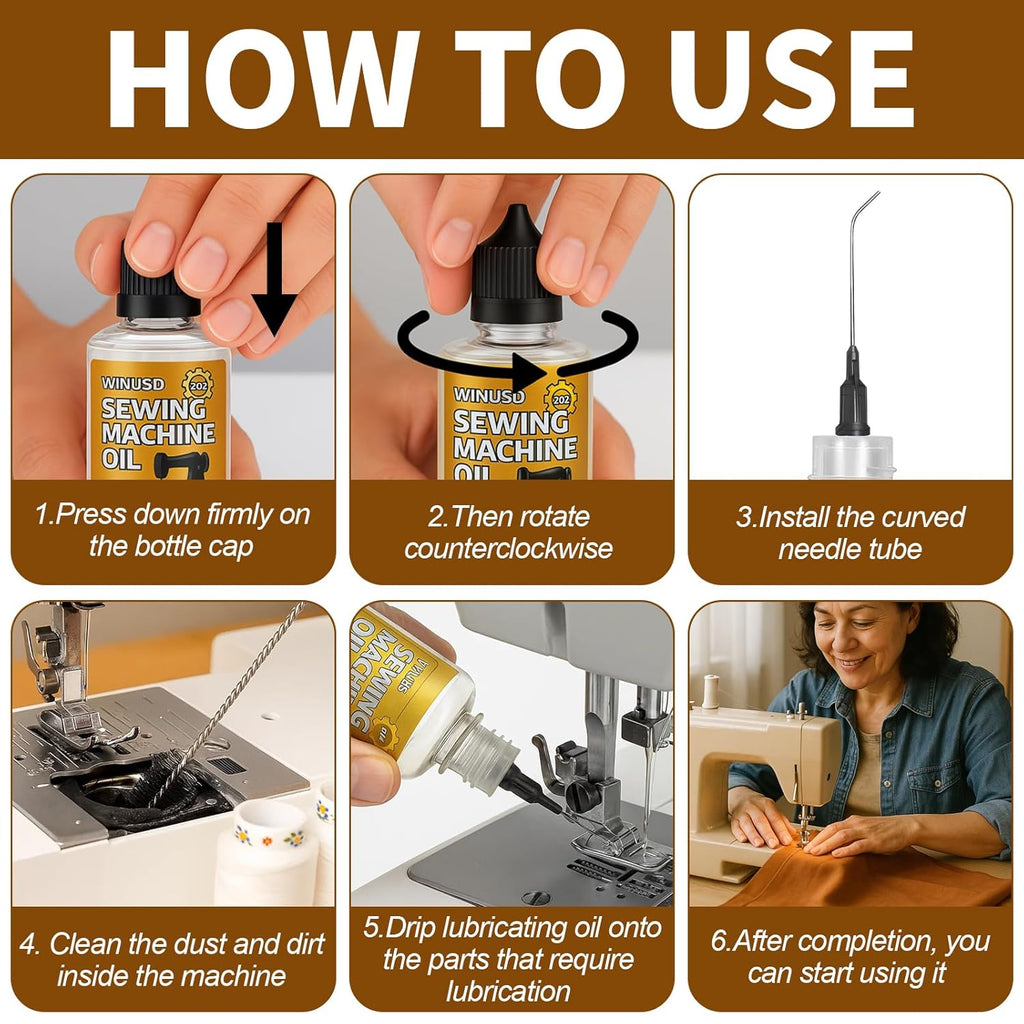 HOW TO USE

WINUSD 2OZ SEWING MACHINE OIL

1.Press down firmly on the bottle cap

WINUSD 2OZ SEWING MACHINE OIL

2.Then rotate counterclockwise

3.Install the curved needle tube

4. Clean the dust and dirt inside the machine

WINUSD SEWING MACHINE OIL

5.Drip lubricating oil onto the parts that require lubrication

6.After completion, you can start using it