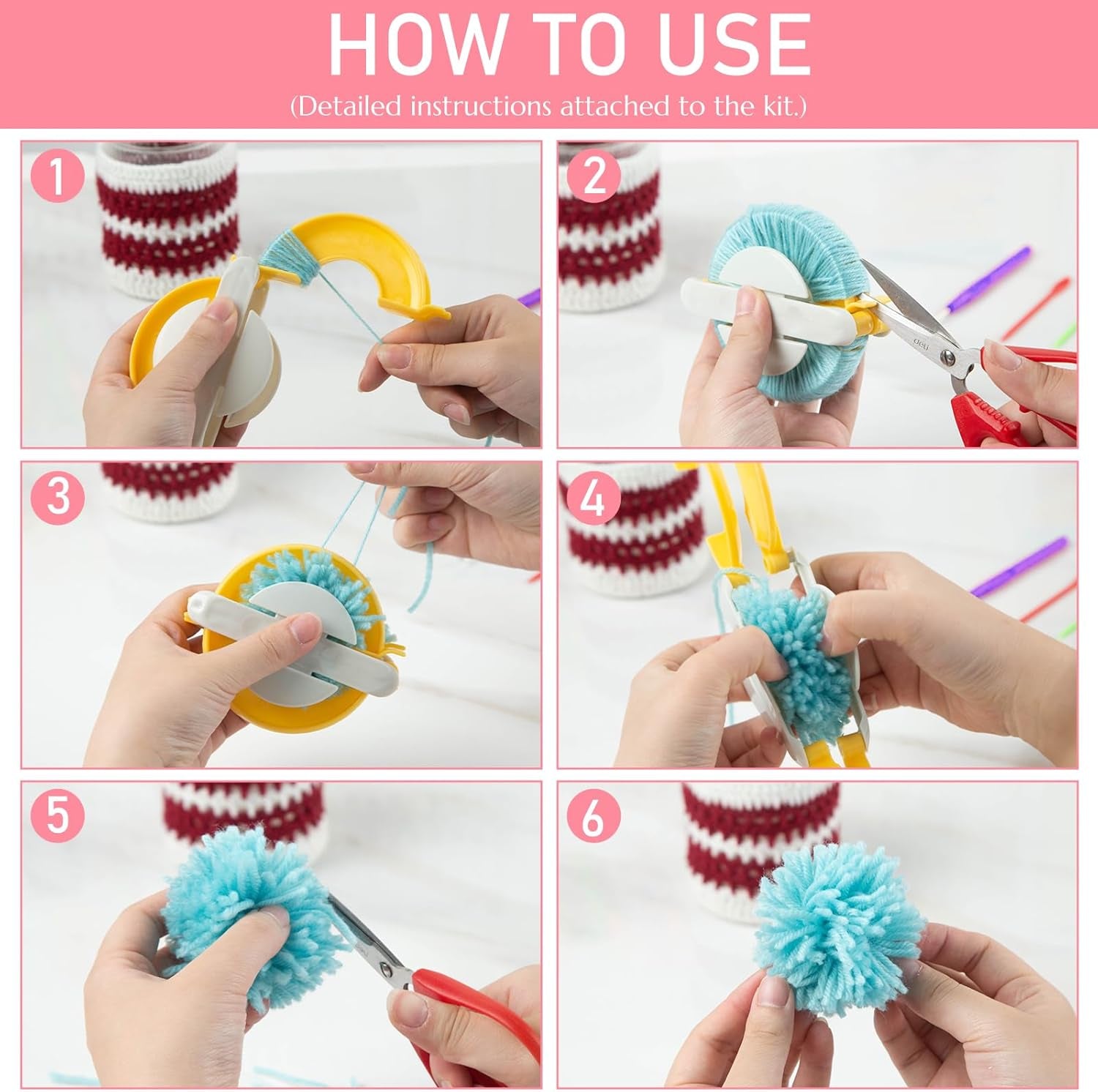 HOW TO USE

(Detailed instructions attached to the kit.)

1

2

deli

3

4

5

6