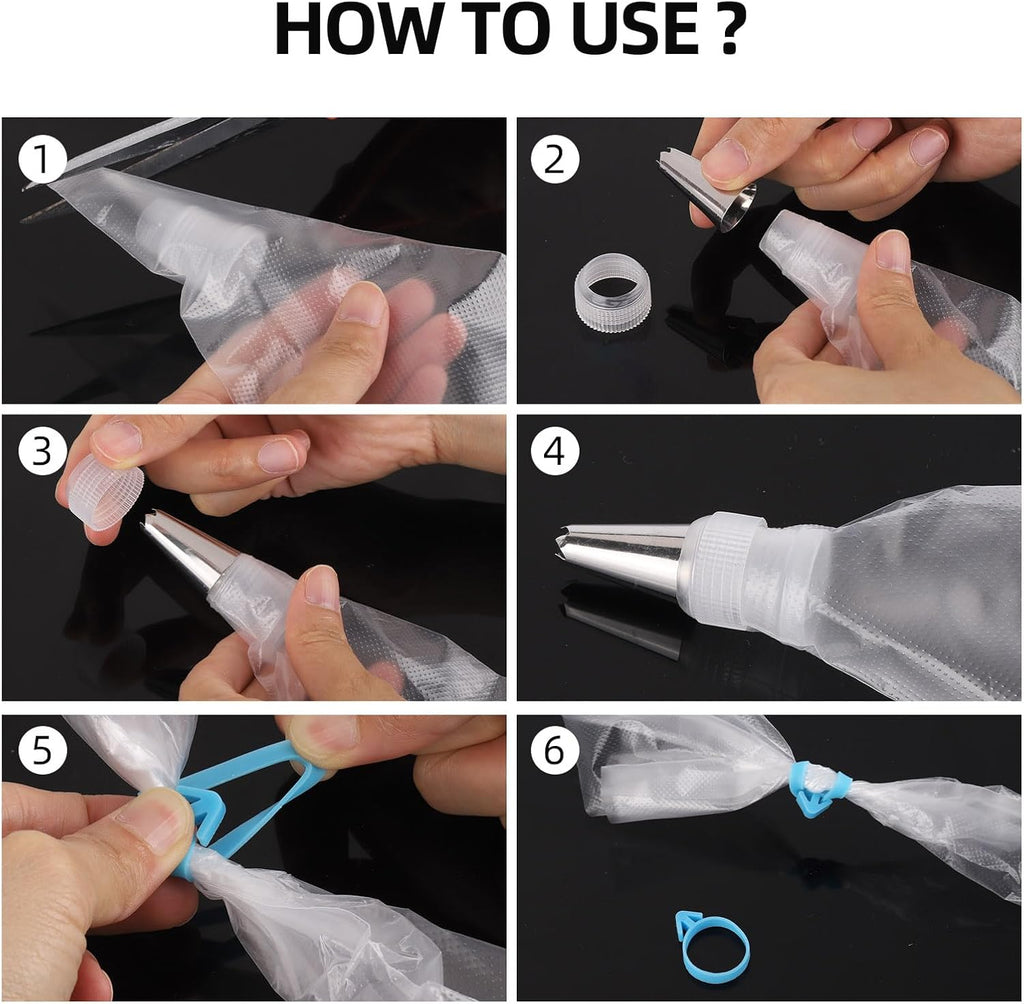 HOW TO USE ?

1

2

3

4

5

6