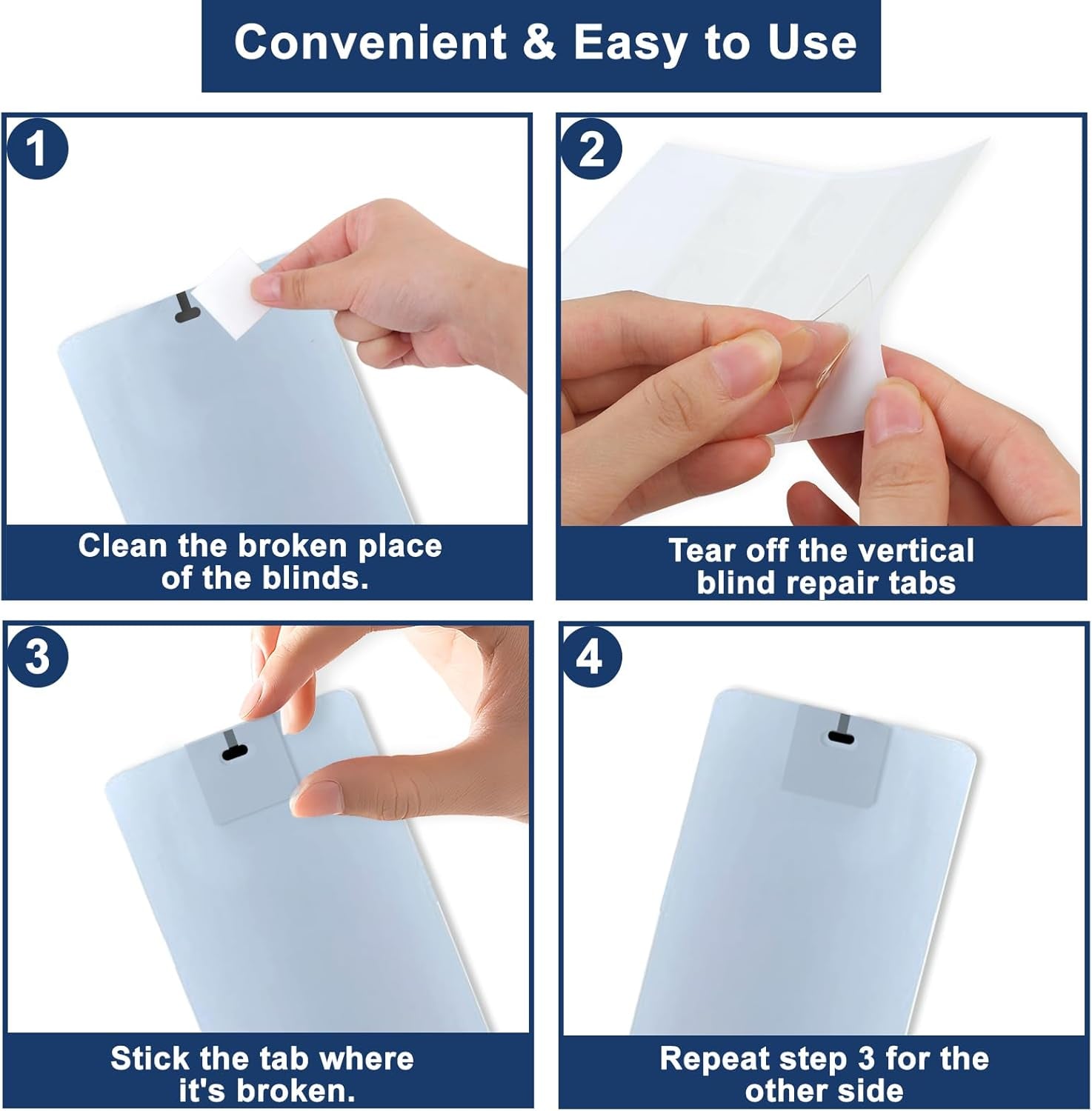 Convenient & Easy to Use

1

Clean the broken place of the blinds.

2

Tear off the vertical blind repair tabs

3

Stick the tab where it's broken.

4

Repeat step 3 for the other side